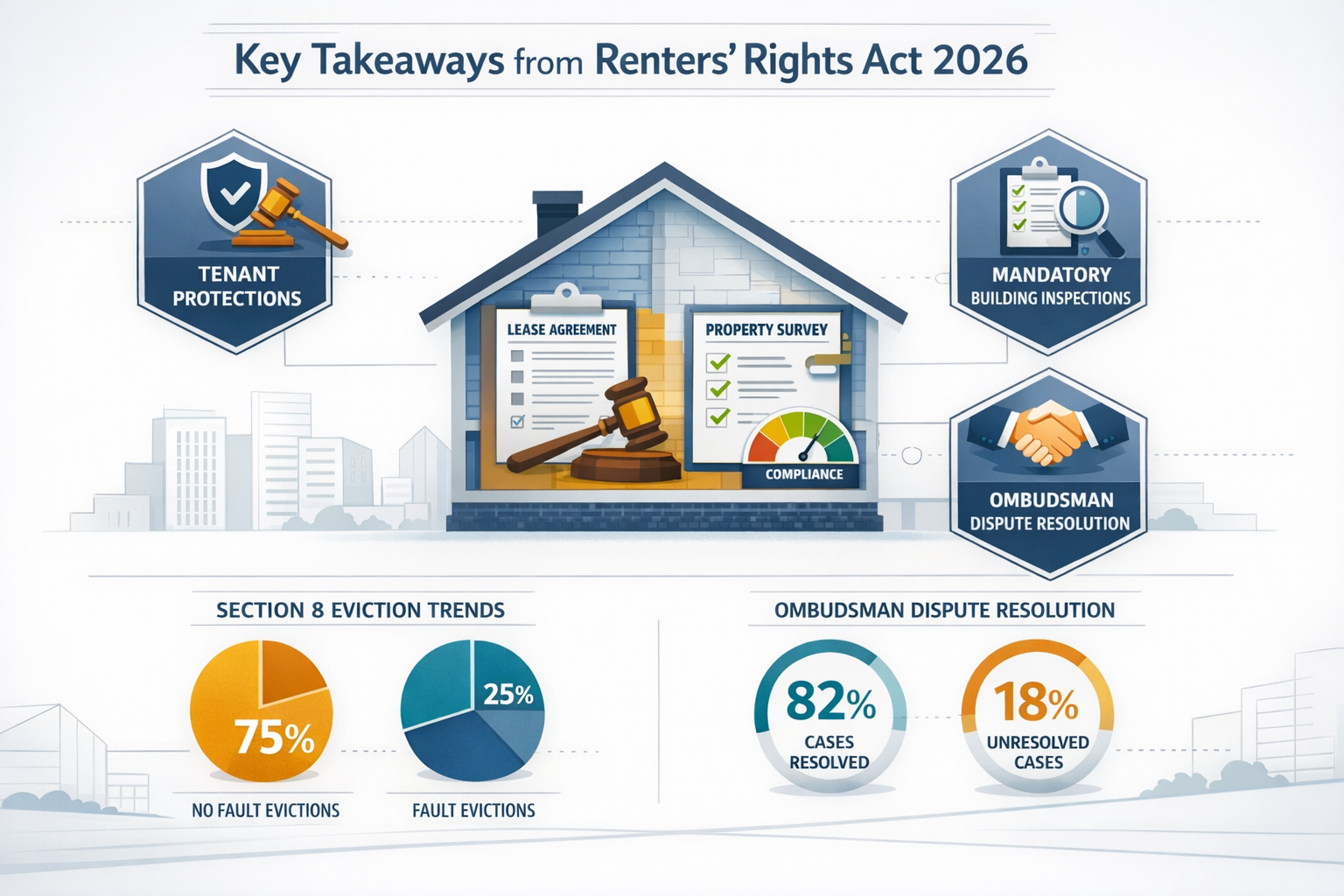 Key Takeaways from Renters' Rights Act 2026

TENANT PROTECTIONS

LEASE AGREEMENT

PROPERTY SURVEY

COMPLIANCE

MANDATORY BUILDING INSPECTIONS

OMBUDSMAN DISPUTE RESOLUTION

SECTION 8 EVICTION TRENDS

75%

NO FAULT EVICTIONS

25%

FAULT EVICTIONS

OMBUDSMAN DISPUTE RESOLUTION

82%
CASES RESOLVED

18%
UNRESOLVED CASES