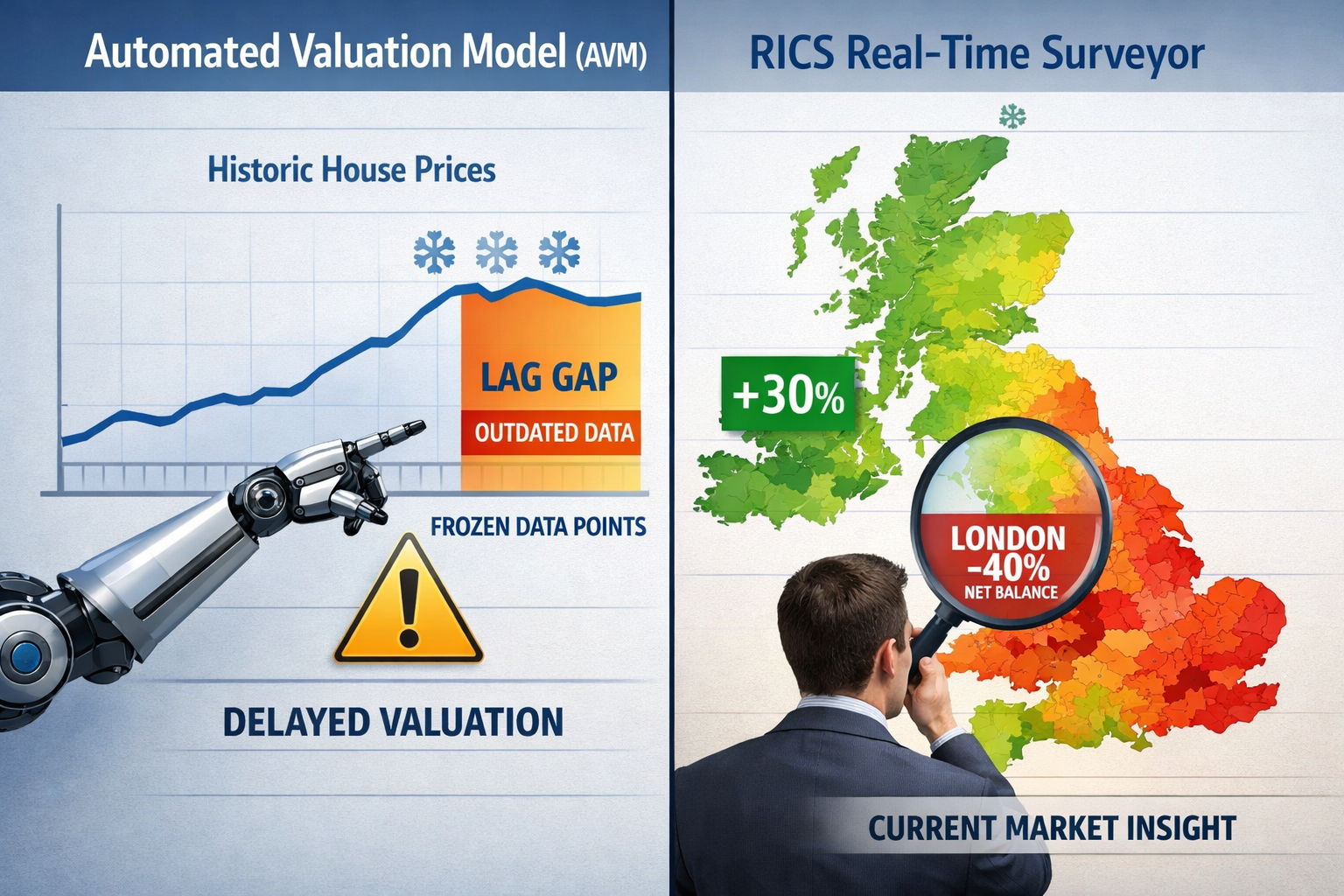 Automated Valuation Model (AVM)

Historic House Prices

LAG GAP

OUTDATED DATA

FROZEN DATA POINTS

DELAYED VALUATION

RICS Real-Time Surveyor

+30%

LONDON
-40%
NET BALANCE

CURRENT MARKET INSIGHT