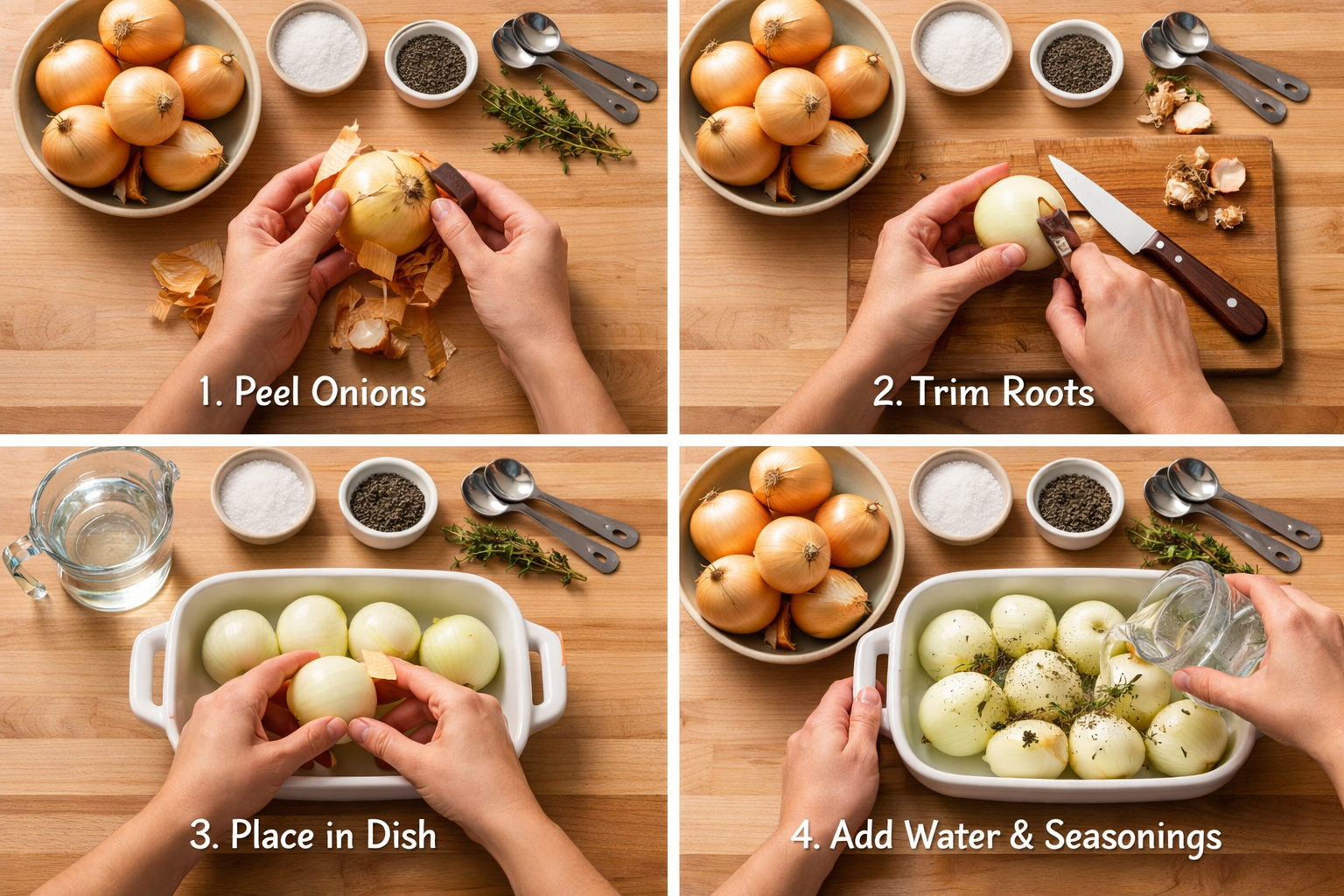 1. Peel Onions

2. Trim Roots

3. Place in Dish

4. Add Water & Seasonings