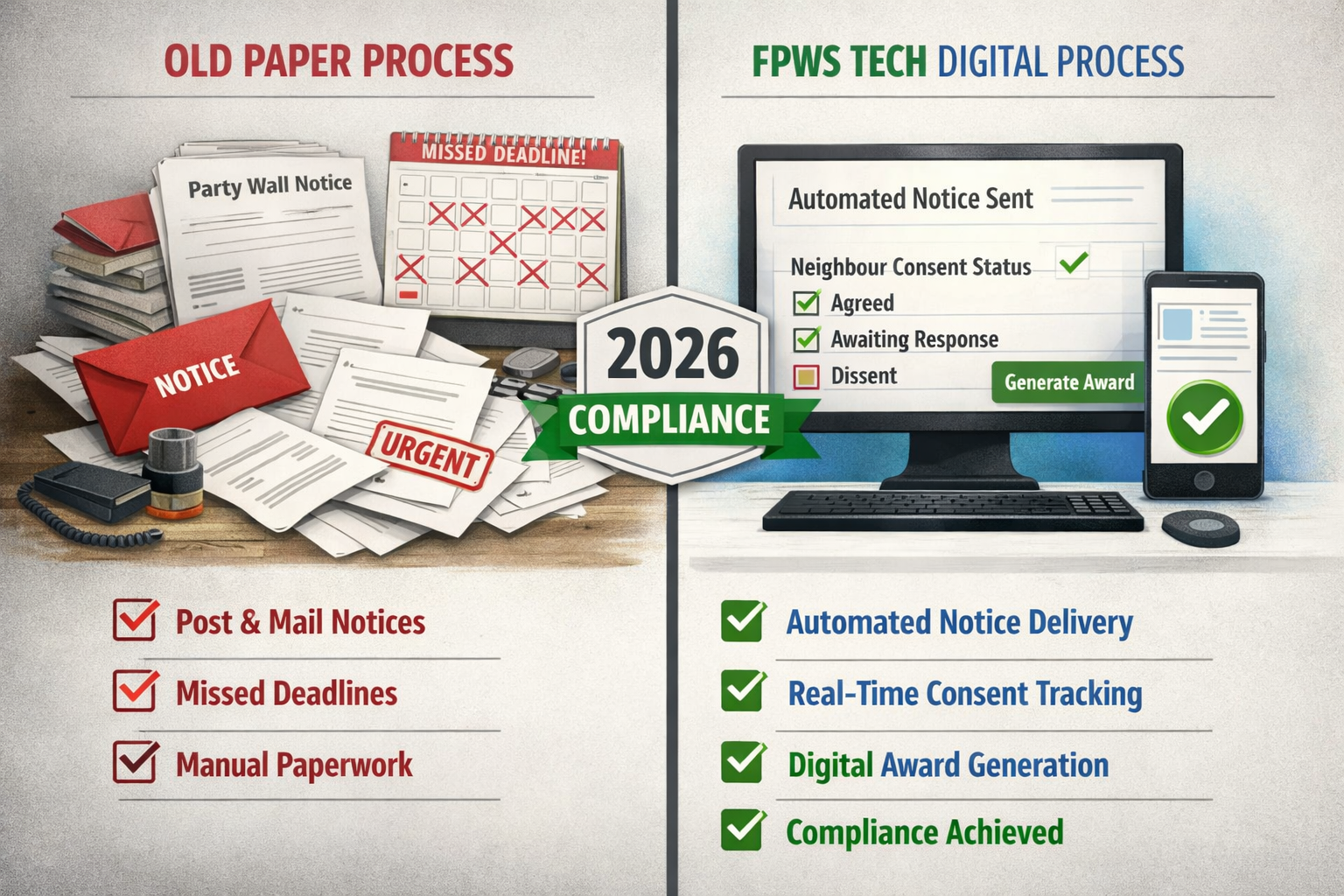 OLD PAPER PROCESS

Party Wall Notice

MISSED DEADLINE!

NOTICE

URGENT

Post & Mail Notices

Missed Deadlines

Manual Paperwork

2026
COMPLIANCE

FPWS TECH DIGITAL PROCESS

Automated Notice Sent

Neighbour Consent Status

Agreed

Awaiting Response

Dissent

Generate Award

Automated Notice Delivery

Real-Time Consent Tracking

Digital Award Generation

Compliance Achieved