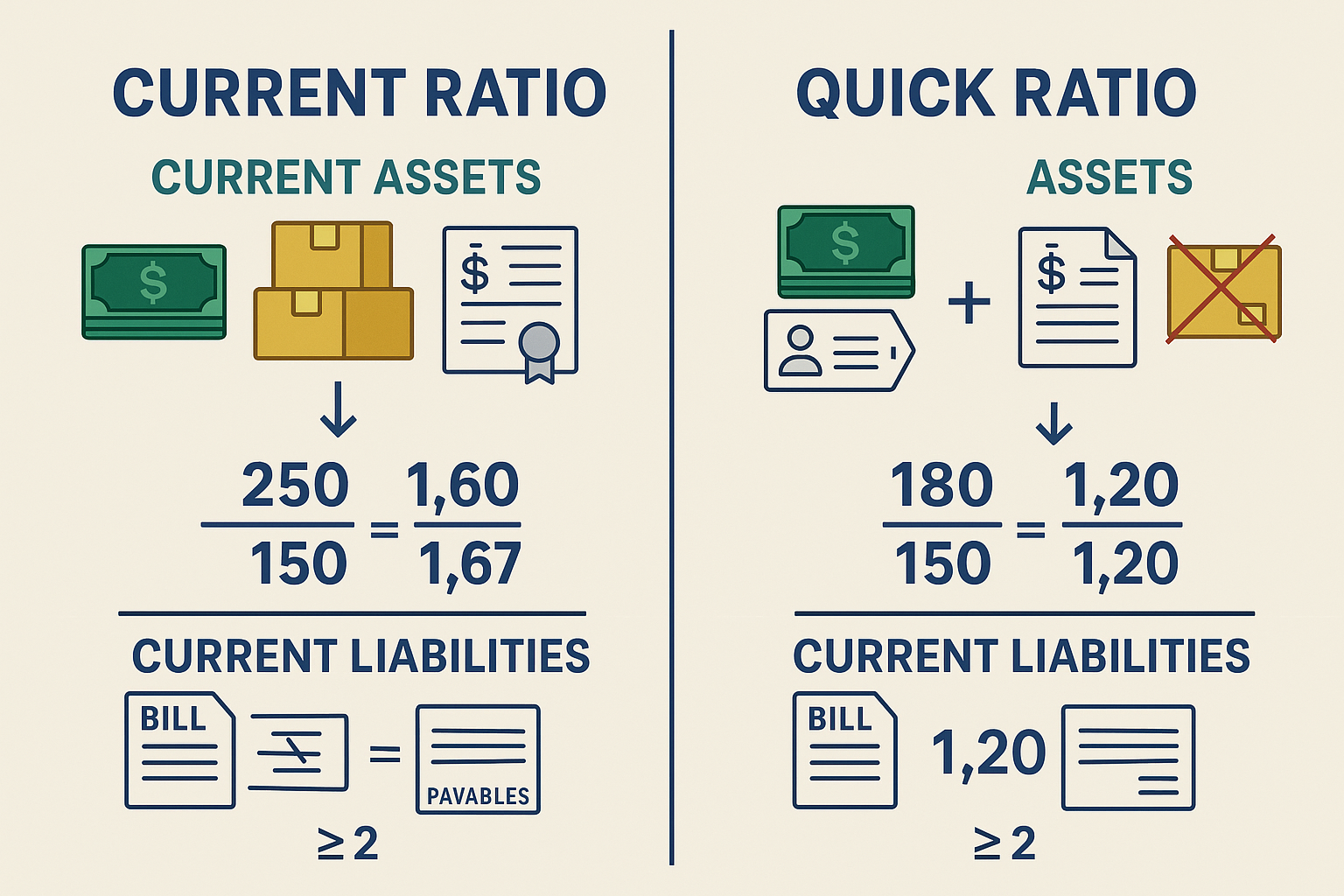 CURRENT RATIO

CURRENT ASSETS

$

$

$\frac{250}{150} = \frac{1,60}{1,67}$

CURRENT LIABILITIES

BILL

=

PAVABLES

$\geq 2$

QUICK RATIO

ASSETS

$

+

$

$\frac{180}{150} = \frac{1,20}{1,20}$

CURRENT LIABILITIES

BILL

1,20

$\geq 2$