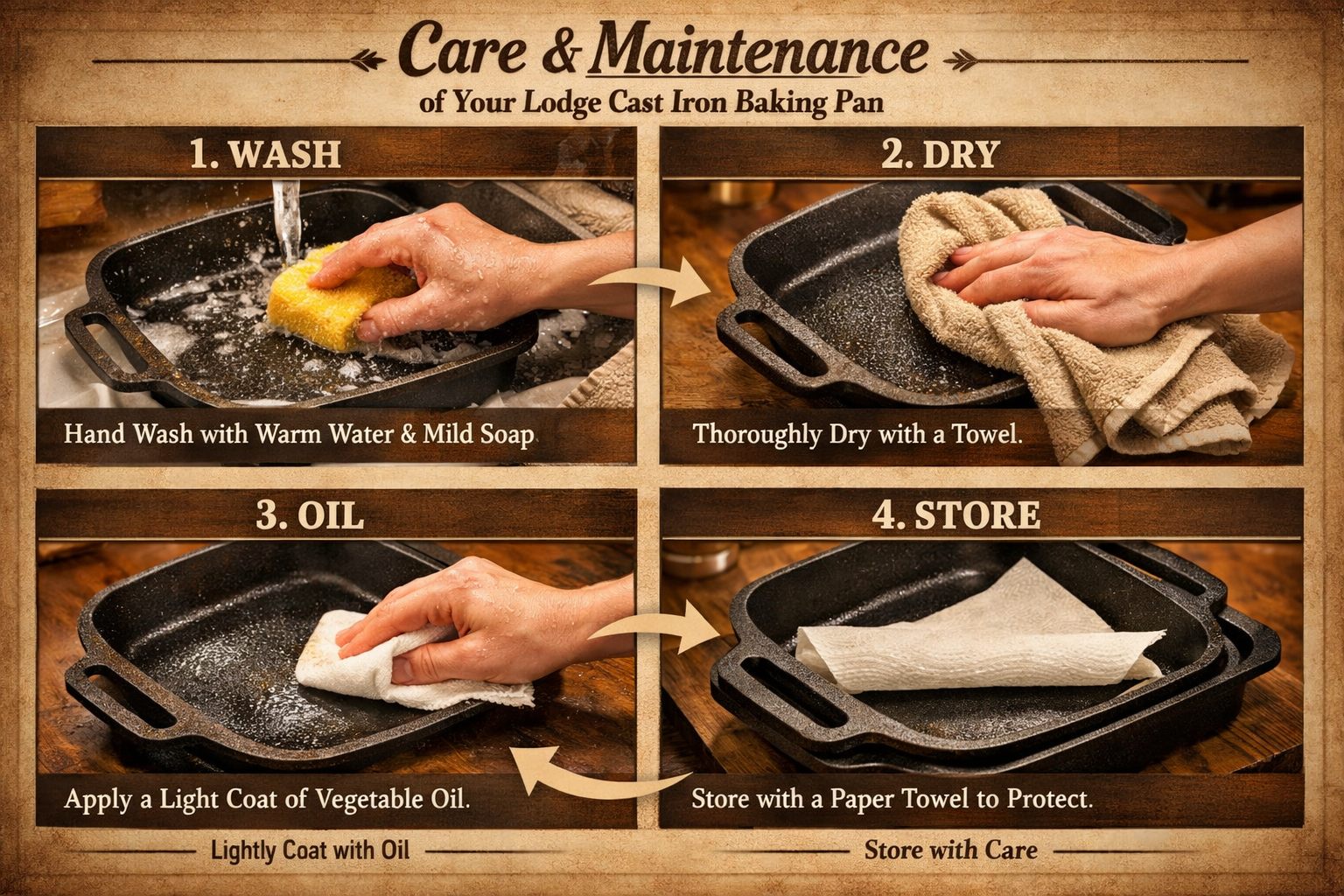 Care & Maintenance
of Your Lodge Cast Iron Baking Pan

1. WASH

Hand Wash with Warm Water & Mild Soap

2. DRY

Thoroughly Dry with a Towel.

3. OIL

Apply a Light Coat of Vegetable Oil.

4. STORE

Store with a Paper Towel to Protect.

Lightly Coat with Oil

Store with Care