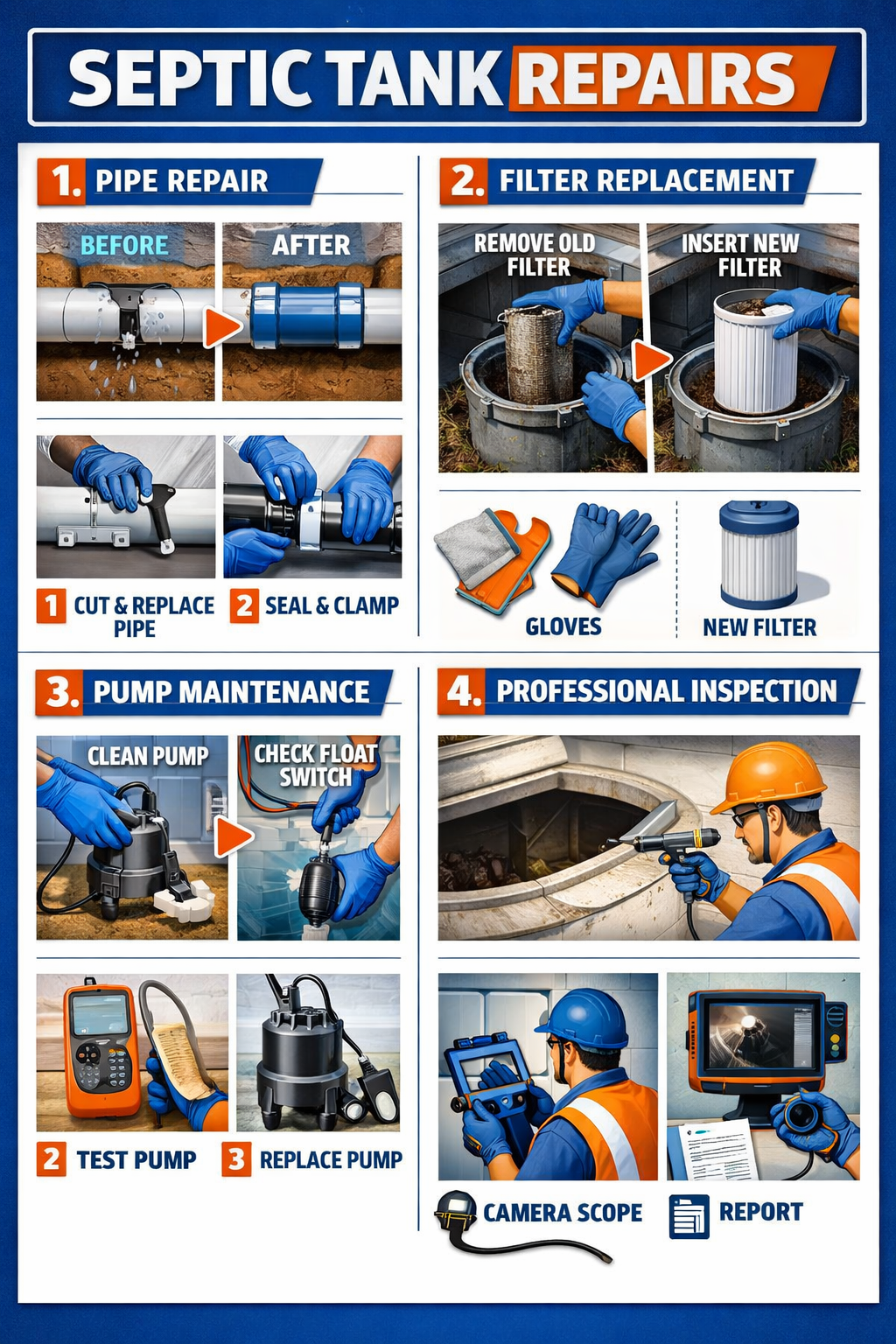 SEPTIC TANK REPAIRS

1. PIPE REPAIR

BEFORE

AFTER

1 CUT & REPLACE PIPE

2 SEAL & CLAMP

2. FILTER REPLACEMENT

REMOVE OLD FILTER

INSERT NEW FILTER

GLOVES

NEW FILTER

3. PUMP MAINTENANCE

CLEAN PUMP

CHECK FLOAT SWITCH

2 TEST PUMP

3 REPLACE PUMP

4. PROFESSIONAL INSPECTION

CAMERA SCOPE

REPORT