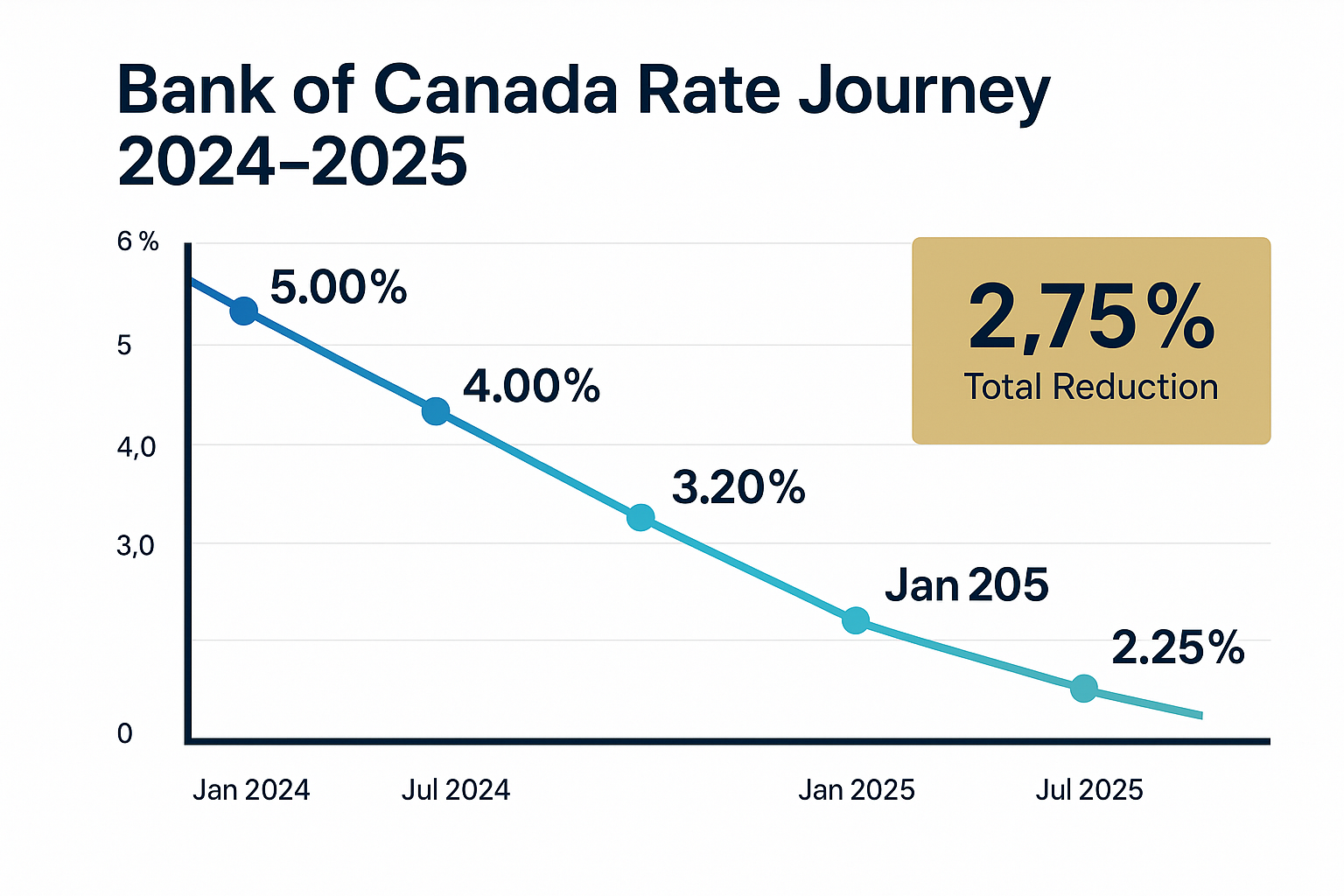 Bank of Canada Rate Journey 2024–2025

6 %
5
4,0
3,0
0

5.00%
4.00%
3.20%
Jan 205
2.25%

2,75%
Total Reduction

Jan 2024
Jul 2024
Jan 2025
Jul 2025