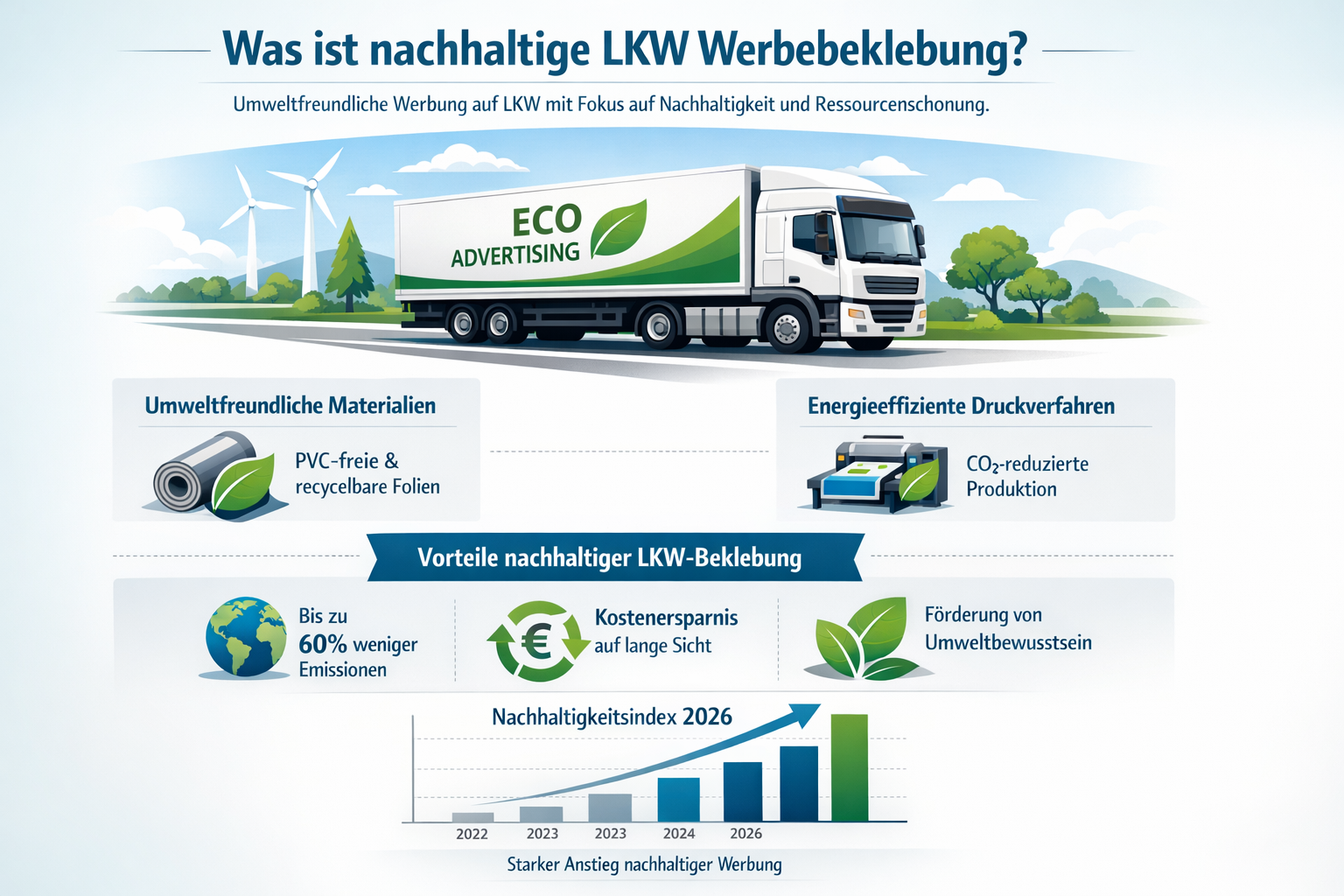 Was ist nachhaltige LKW Werbebeklebung?

Umweltfreundliche Werbung auf LKW mit Fokus auf Nachhaltigkeit und Ressourcenschonung.

ECO ADVERTISING

Umweltfreundliche Materialien

PVC-freie & recycelbare Folien

Energieeffiziente Druckverfahren

$CO_2$-reduzierte Produktion

Vorteile nachhaltiger LKW-Beklebung

Bis zu 60% weniger Emissionen

Kostenersparnis auf lange Sicht

Förderung von Umweltbewusstsein

Nachhaltigkeitsindex 2026

2022 2023 2023 2024 2026

Starker Anstieg nachhaltiger Werbung