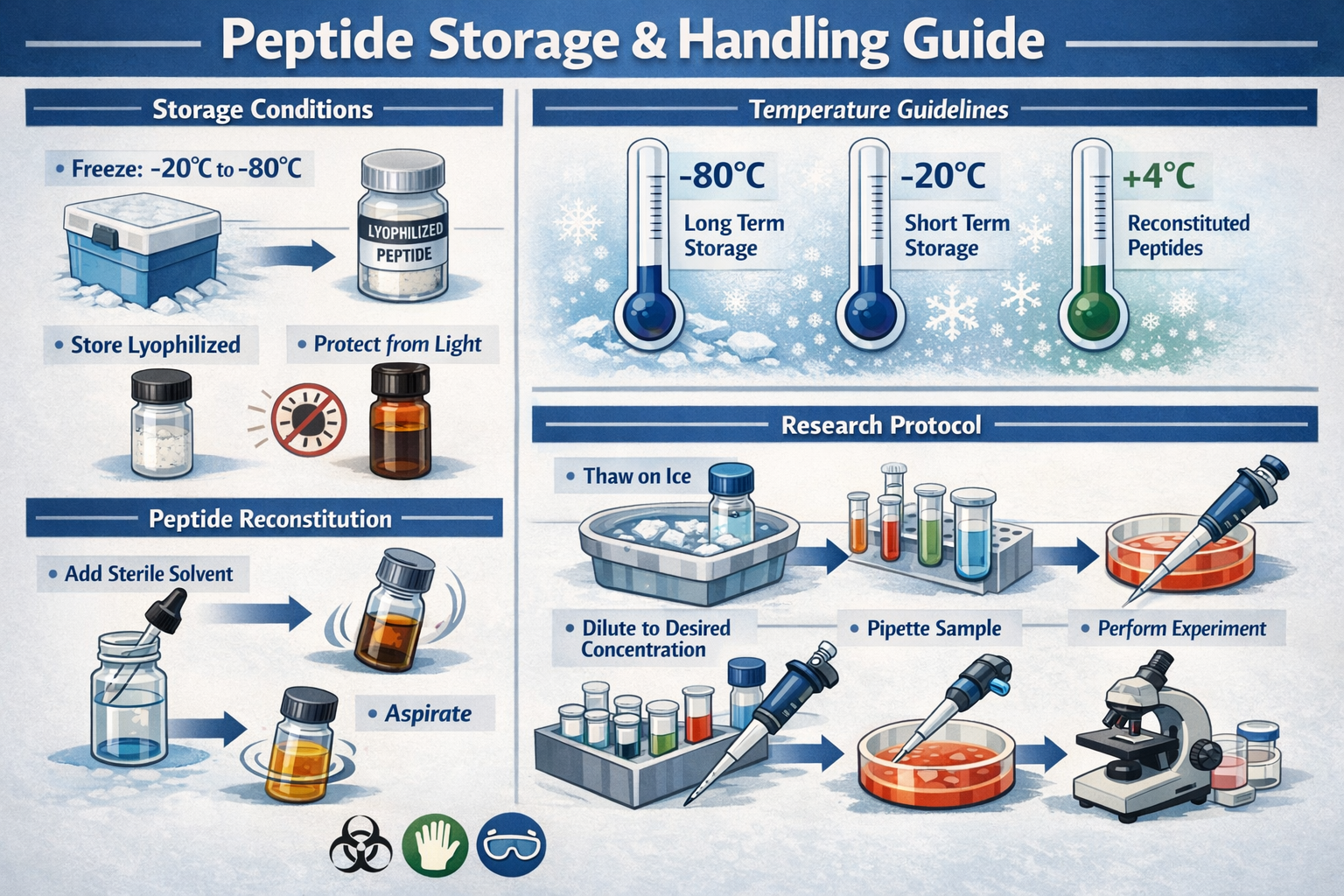 Peptide Storage & Handling Guide

Storage Conditions

• Freeze: -20°C to -80°C

LYOPHILIZED PEPTIDE

• Store Lyophilized

• Protect from Light

Peptide Reconstitution

• Add Sterile Solvent

• Aspirate

Temperature Guidelines

-80°C Long Term Storage

-20°C Short Term Storage

+4°C Reconstituted Peptides

Research Protocol

• Thaw on Ice

• Dilute to Desired Concentration

• Pipette Sample

• Perform Experiment