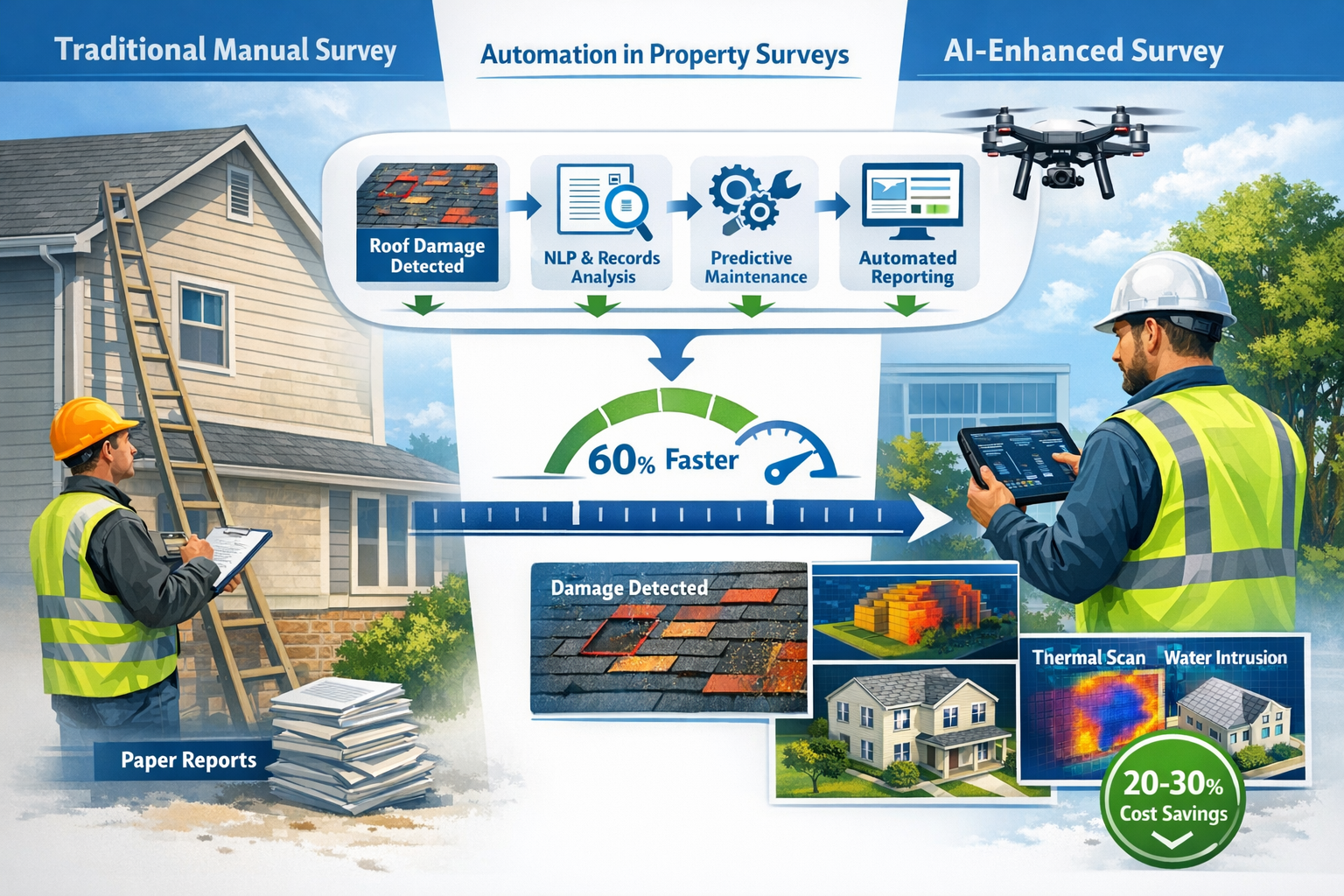 Traditional Manual Survey

Automation in Property Surveys

AI-Enhanced Survey

Roof Damage Detected

NLP & Records Analysis

Predictive Maintenance

Automated Reporting

60% Faster

Damage Detected

Thermal Scan

Water Intrusion

Paper Reports

20-30% Cost Savings