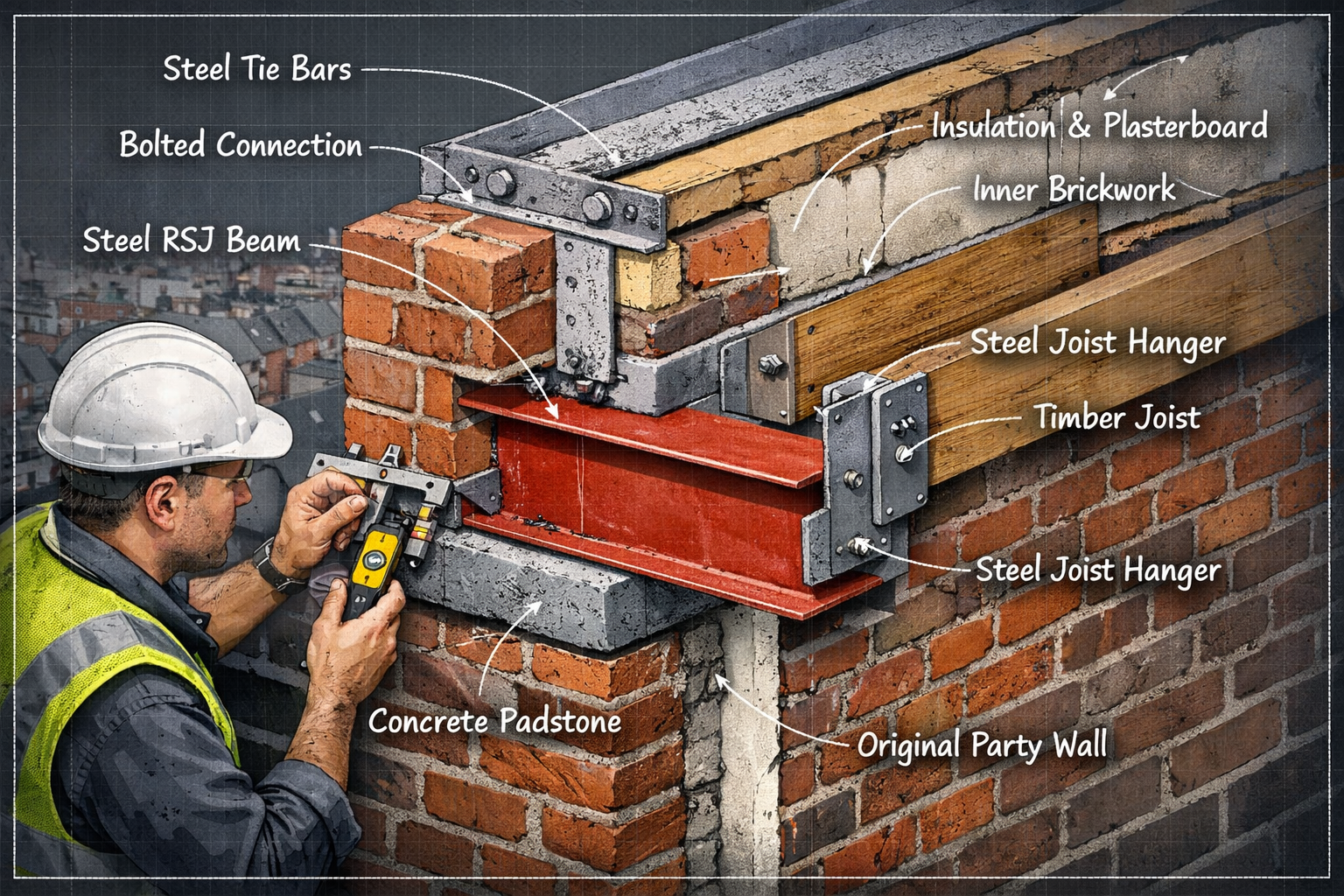 Steel Tie Bars

Bolted Connection

Steel RSJ Beam

Insulation & Plasterboard

Inner Brickwork

Steel Joist Hanger

Timber Joist

Steel Joist Hanger

Concrete Padstone

Original Party Wall