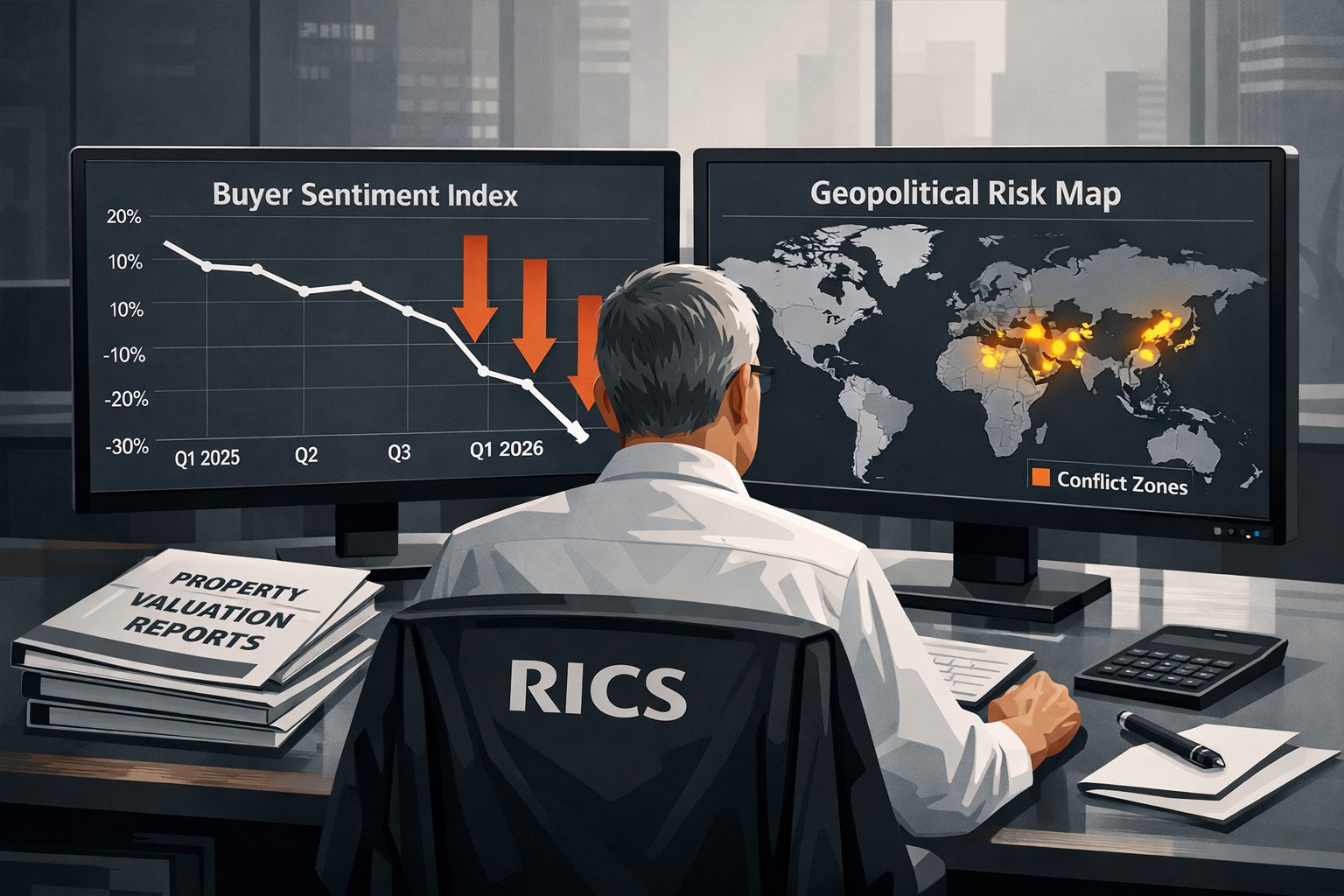 Buyer Sentiment Index

20%
10%
10%
-10%
-20%
-30%

Q1 2025
Q2
Q3
Q1 2026

Geopolitical Risk Map

Conflict Zones

PROPERTY VALUATION REPORTS

RICS