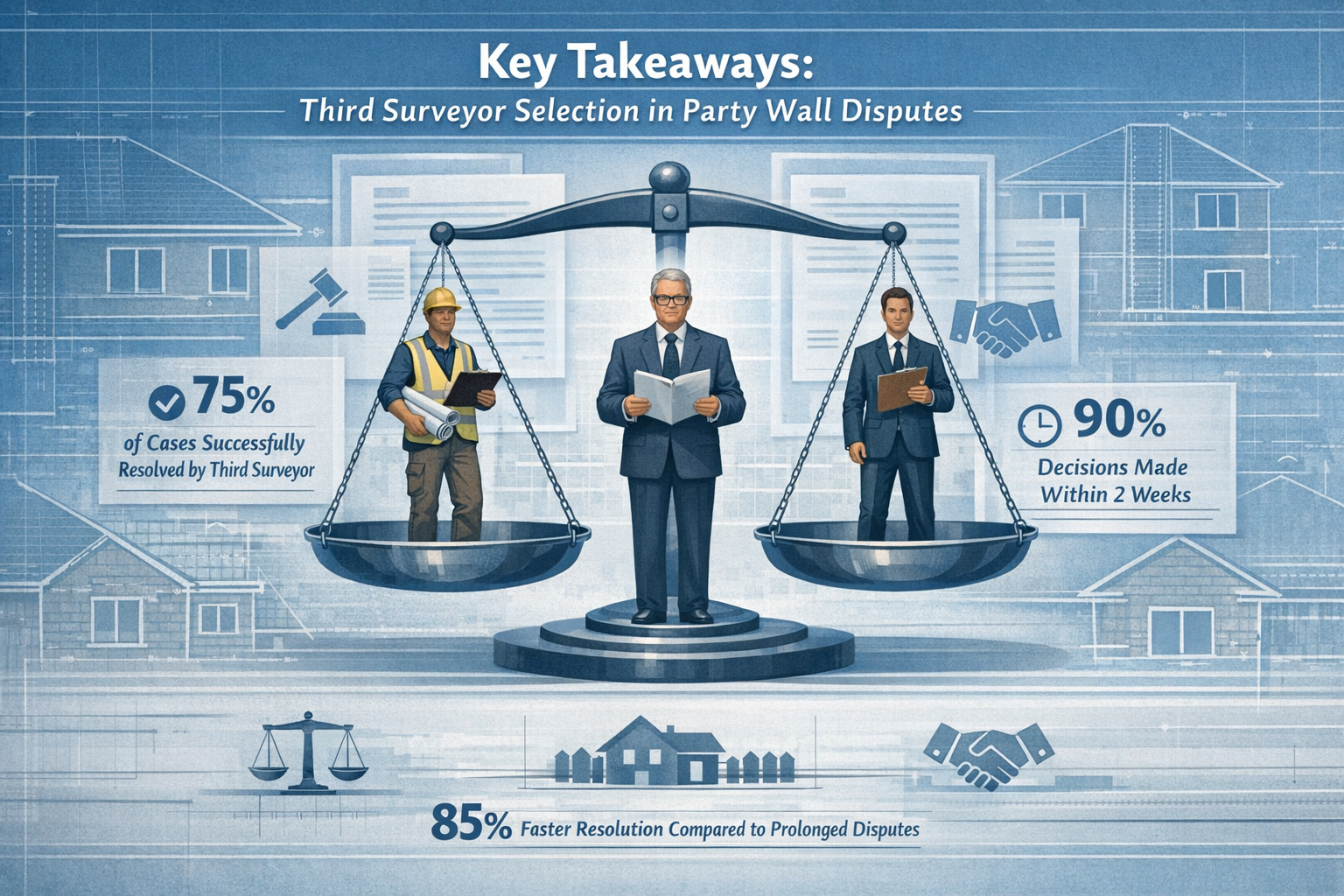 Key Takeaways:
Third Surveyor Selection in Party Wall Disputes

75%
of Cases Successfully Resolved by Third Surveyor

90%
Decisions Made Within 2 Weeks

85% Faster Resolution Compared to Prolonged Disputes