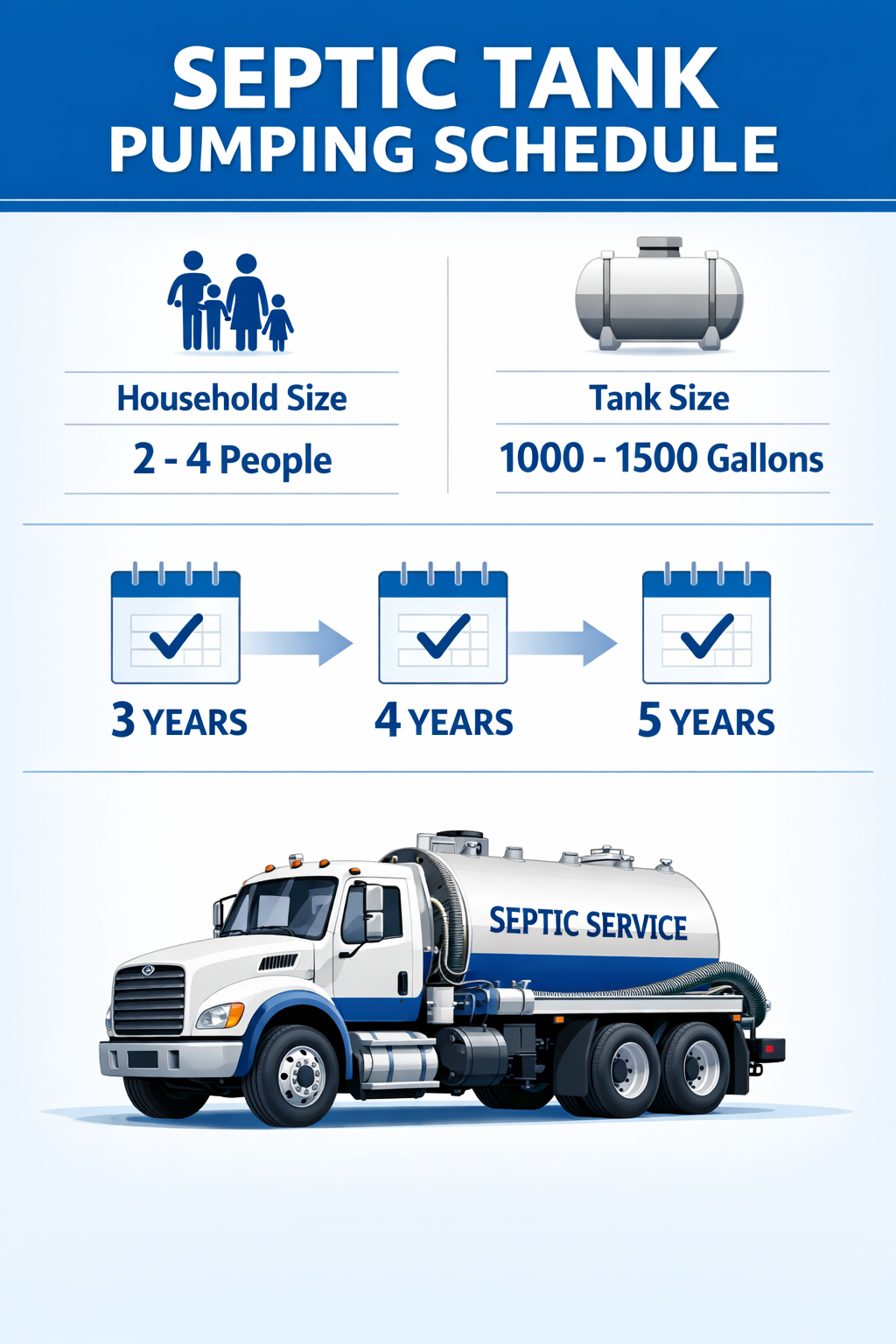 SEPTIC TANK
PUMPING SCHEDULE

Household Size
2 - 4 People

Tank Size
1000 - 1500 Gallons

3 YEARS
4 YEARS
5 YEARS

SEPTIC SERVICE