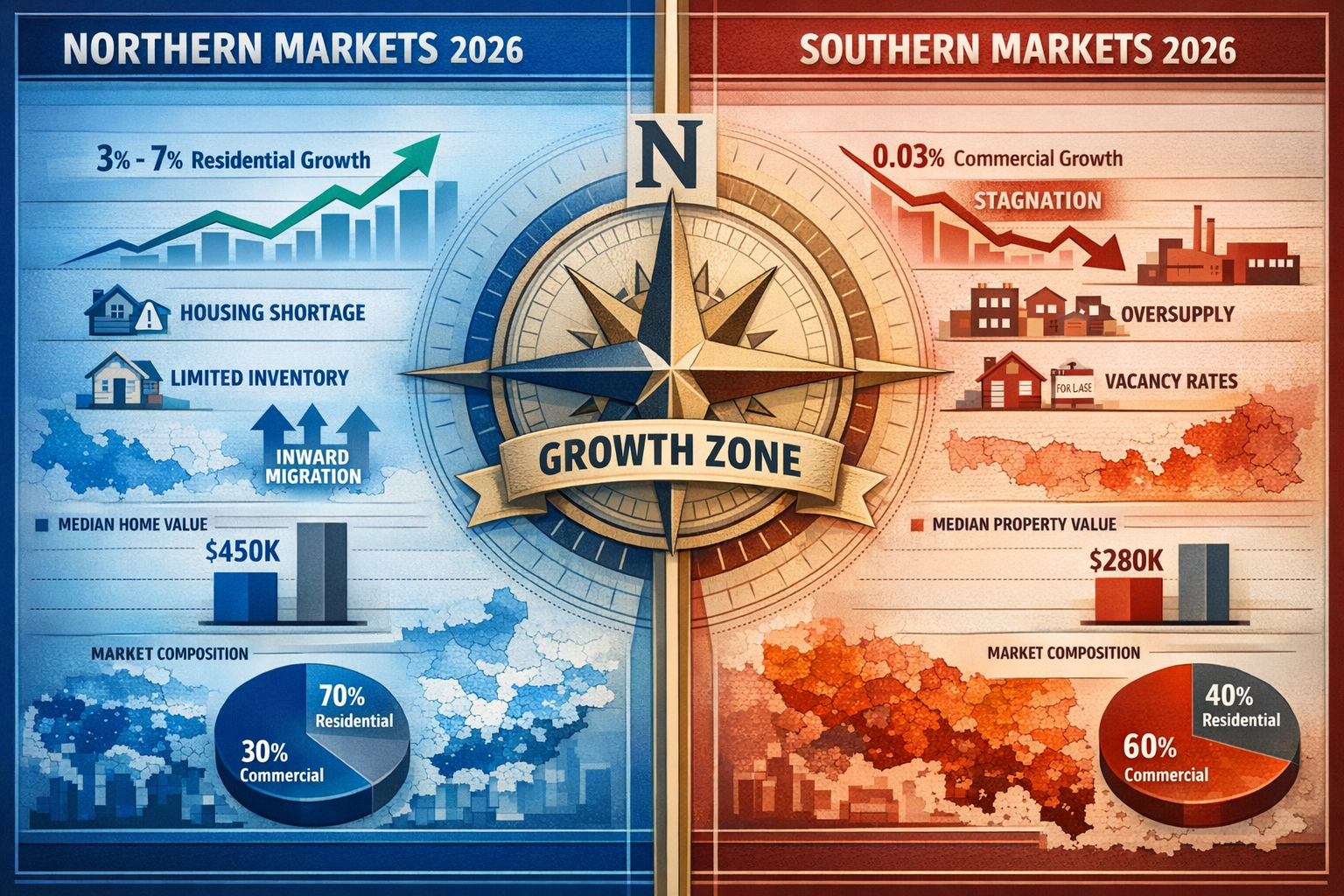 NORTHERN MARKETS 2026

3% - 7% Residential Growth

HOUSING SHORTAGE

LIMITED INVENTORY

INWARD MIGRATION

MEDIAN HOME VALUE

$450K

MARKET COMPOSITION

70% Residential

30% Commercial

N

GROWTH ZONE

SOUTHERN MARKETS 2026

0.03% Commercial Growth

STAGNATION

OVERSUPPLY

FOR LASE

VACANCY RATES

MEDIAN PROPERTY VALUE

$280K

MARKET COMPOSITION

40% Residential

60% Commercial