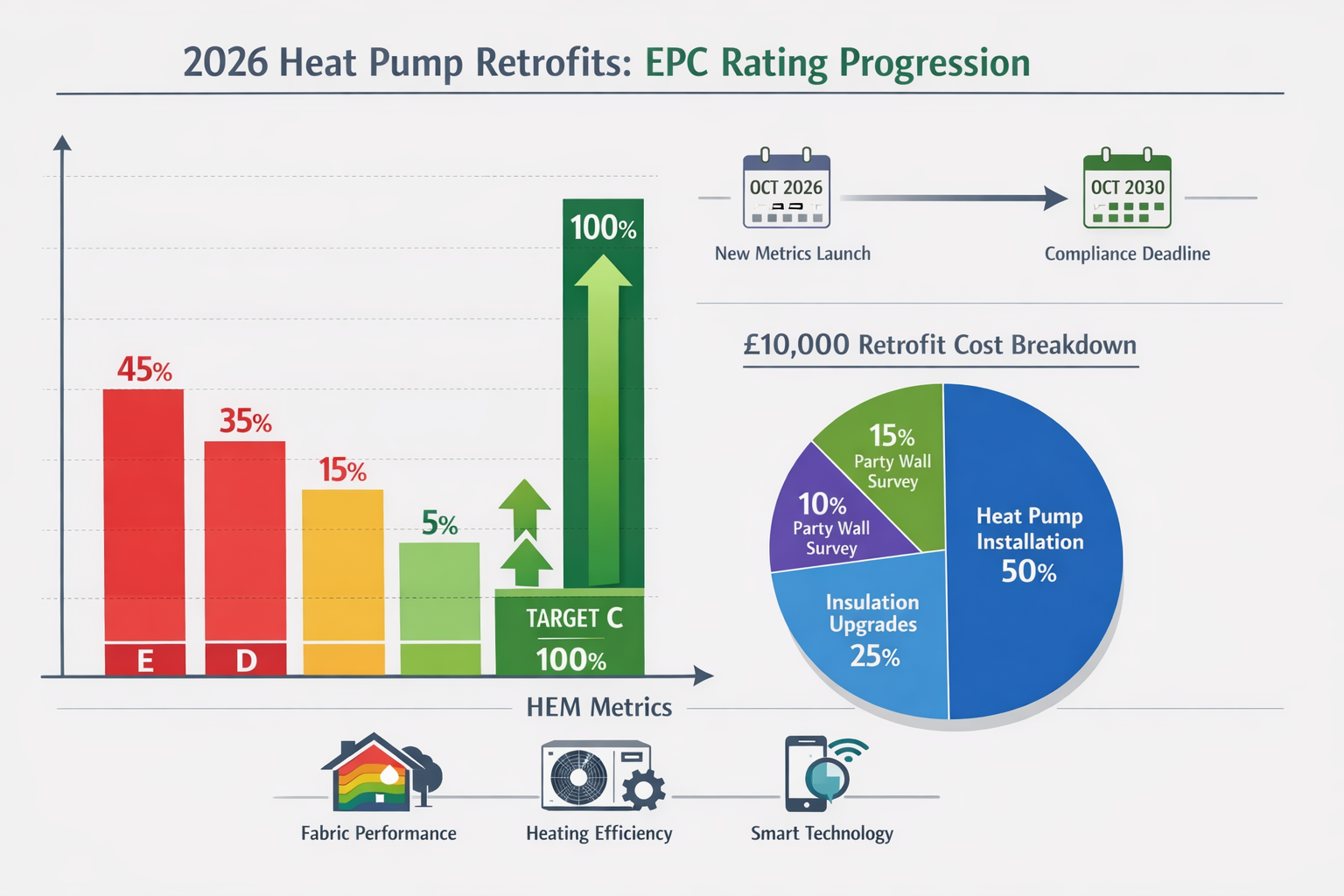 2026 Heat Pump Retrofits: EPC Rating Progression

45%
35%
15%
5%
100%
E
D
TARGET C
100%

OCT 2026
New Metrics Launch
OCT 2030
Compliance Deadline

£10,000 Retrofit Cost Breakdown

15% Party Wall Survey
10% Party Wall Survey
Heat Pump Installation 50%
Insulation Upgrades 25%

HEM Metrics

Fabric Performance
Heating Efficiency
Smart Technology