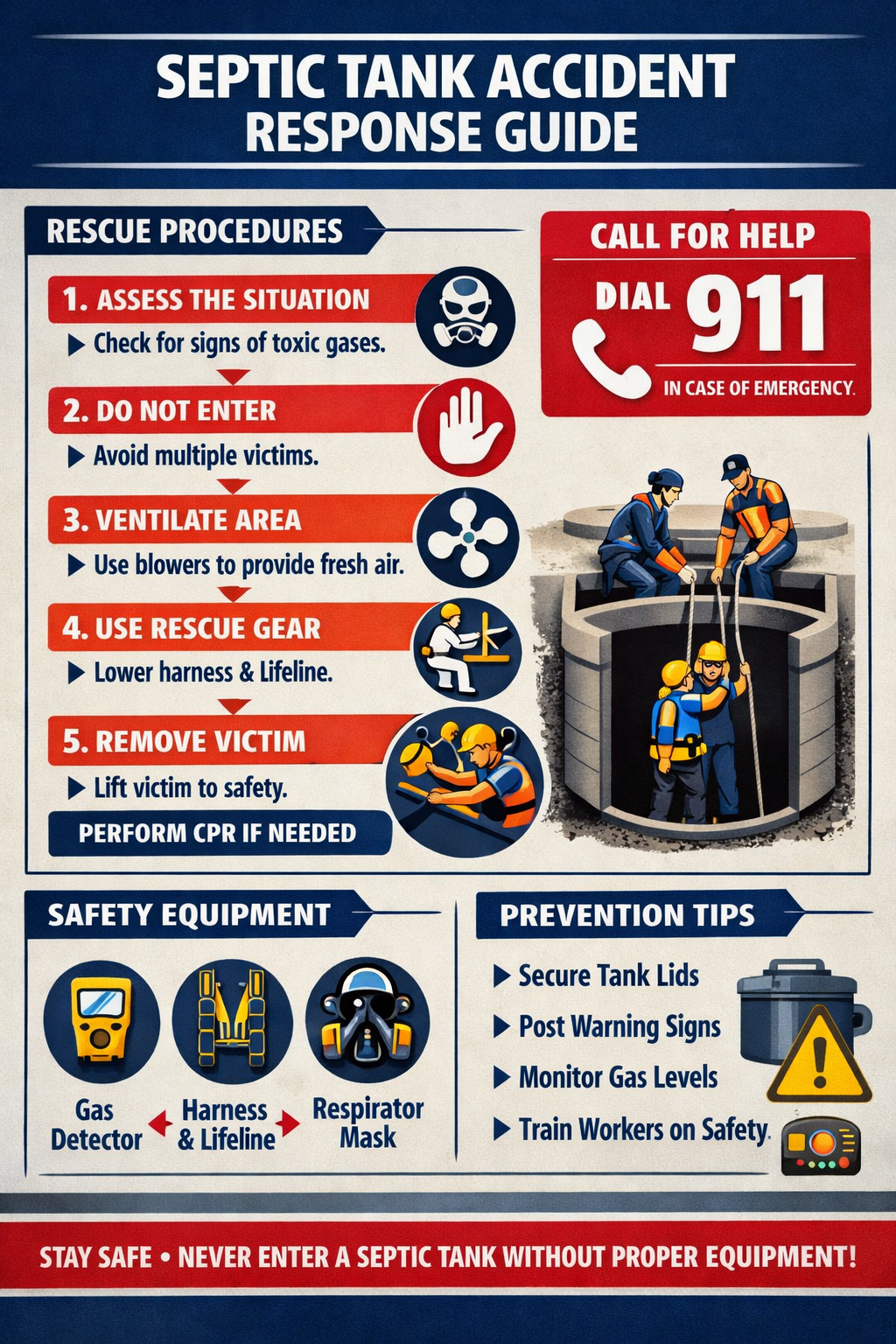 SEPTIC TANK ACCIDENT RESPONSE GUIDE

RESCUE PROCEDURES

1. ASSESS THE SITUATION
▶ Check for signs of toxic gases.

2. DO NOT ENTER
▶ Avoid multiple victims.

3. VENTILATE AREA
▶ Use blowers to provide fresh air.

4. USE RESCUE GEAR
▶ Lower harness & Lifeline.

5. REMOVE VICTIM
▶ Lift victim to safety.

PERFORM CPR IF NEEDED

CALL FOR HELP
DIAL 911
IN CASE OF EMERGENCY.

SAFETY EQUIPMENT

Gas Detector
Harness & Lifeline
Respirator Mask

PREVENTION TIPS

▶ Secure Tank Lids
▶ Post Warning Signs
▶ Monitor Gas Levels
▶ Train Workers on Safety.

STAY SAFE • NEVER ENTER A SEPTIC TANK WITHOUT PROPER EQUIPMENT!