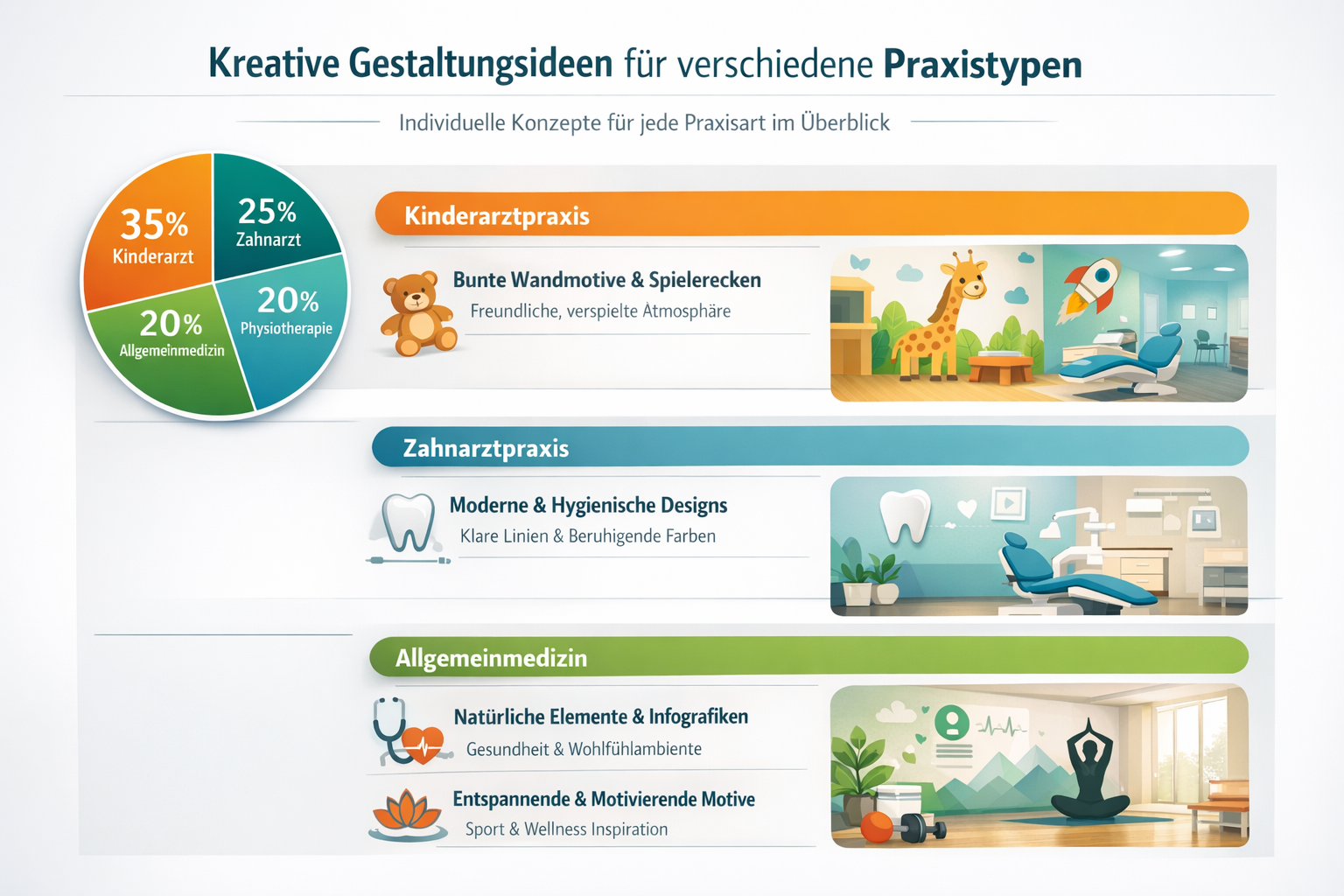 Kreative Gestaltungsideen für verschiedene Praxistypen

Individuelle Konzepte für jede Praxisart im Überblick

35% Kinderarzt

25% Zahnarzt

20% Physiotherapie

20% Allgemeinmedizin

Kinderarztpraxis

Bunte Wandmotive & Spielerecken

Freundliche, verspielte Atmosphäre

Zahnarztpraxis

Moderne & Hygienische Designs

Klare Linien & Beruhigende Farben

Allgemeinmedizin

Natürliche Elemente & Infografiken

Gesundheit & Wohlfühlambiente

Entspannende & Motivierende Motive

Sport & Wellness Inspiration