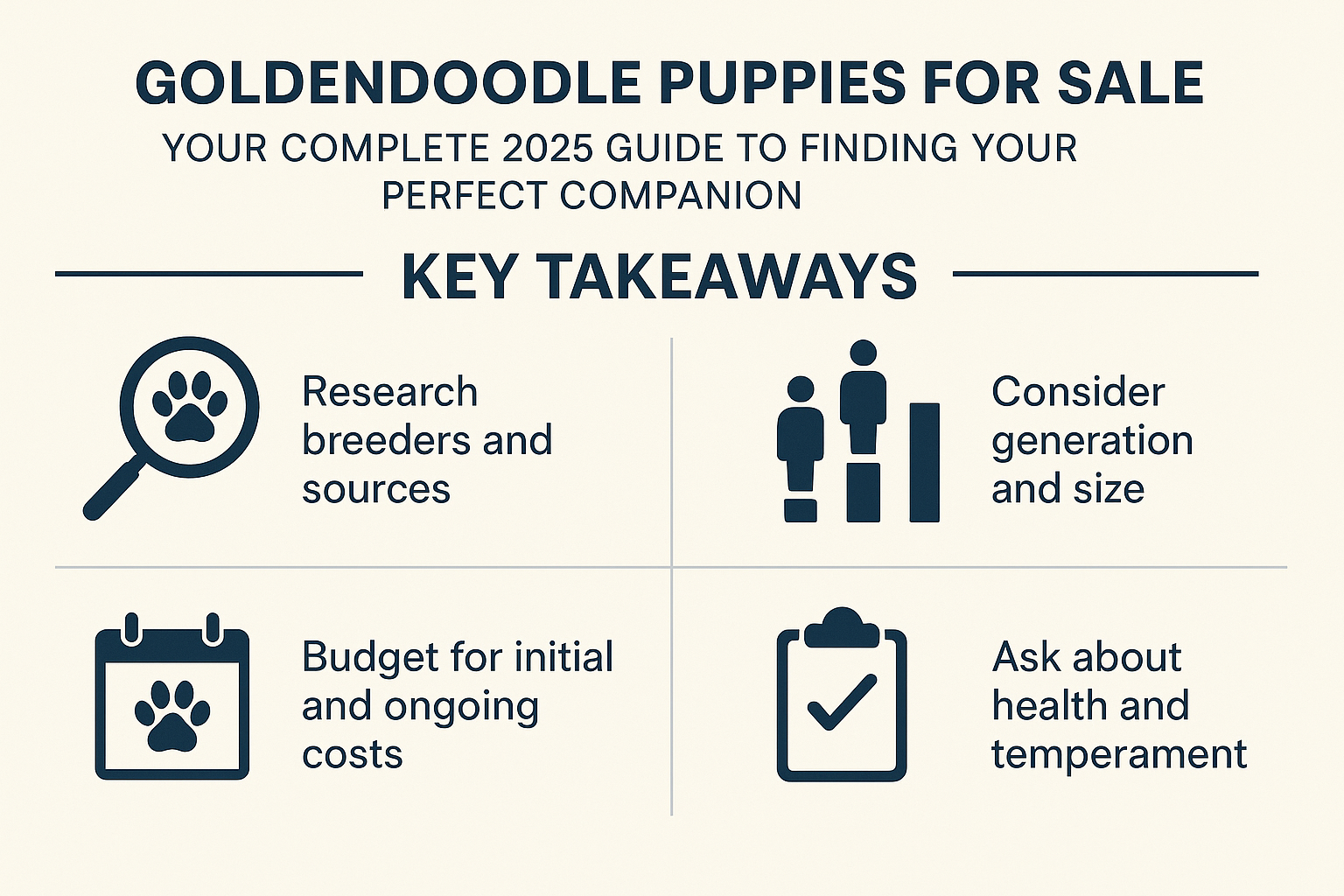 GOLDENDOODLE PUPPIES FOR SALE

YOUR COMPLETE 2025 GUIDE TO FINDING YOUR PERFECT COMPANION

KEY TAKEAWAYS

Research breeders and sources

Consider generation and size

Budget for initial and ongoing costs

Ask about health and temperament