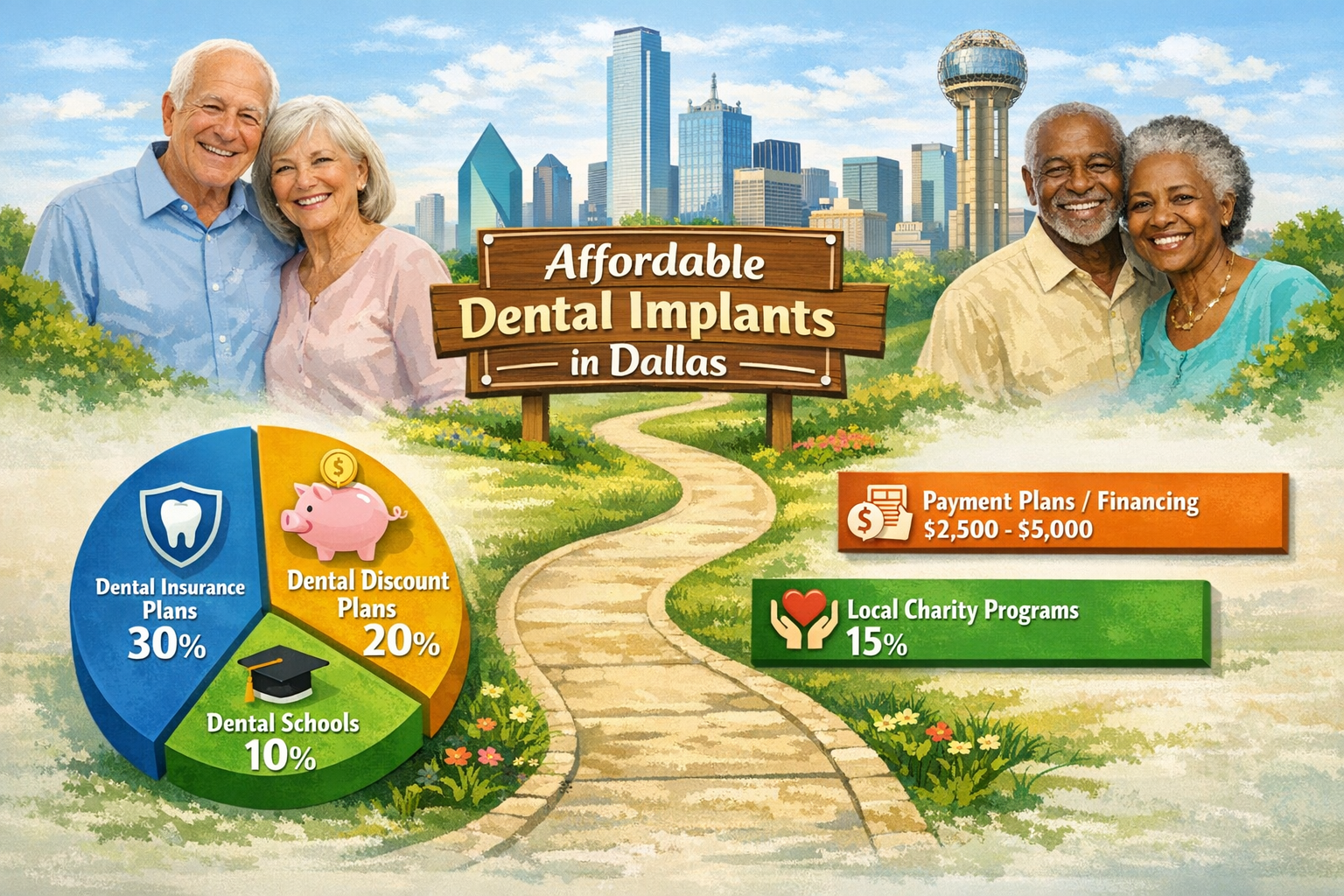 Affordable
Dental Implants
in Dallas

Dental Insurance Plans
30%

Dental Discount Plans
20%

Dental Schools
10%

Payment Plans / Financing
$2,500 - $5,000

Local Charity Programs
15%