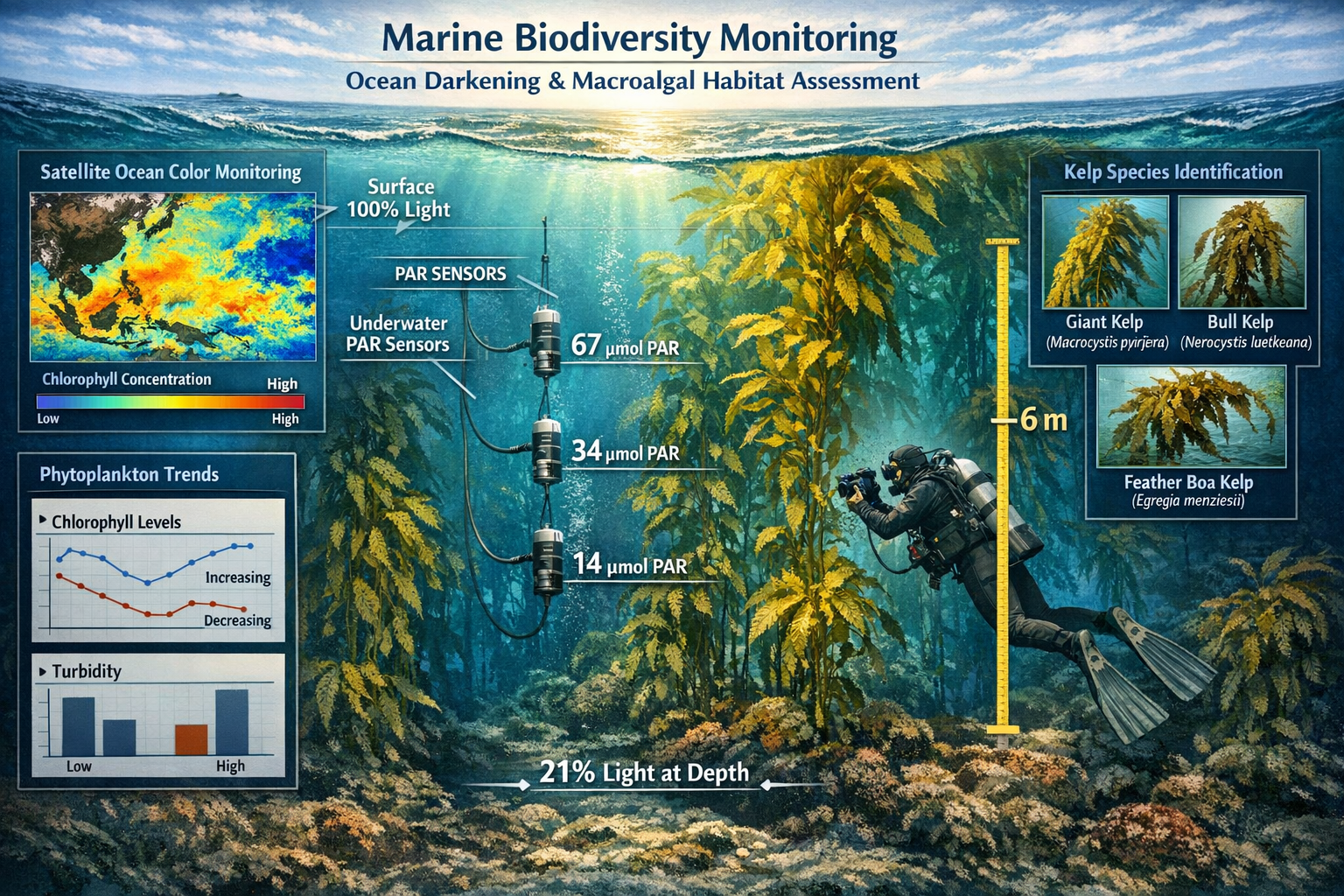 Marine Biodiversity Monitoring
Ocean Darkening & Macroalgal Habitat Assessment

Satellite Ocean Color Monitoring
Chlorophyll Concentration High
Low High

Phytoplankton Trends
Chlorophyll Levels
Increasing
Decreasing
Turbidity
Low High

Surface
100% Light
PAR SENSORS
Underwater
PAR Sensors
67 μmol PAR
34 μmol PAR
14 μmol PAR
21% Light at Depth
6 m

Kelp Species Identification
Giant Kelp
(Macrocystis pyirjera)
Bull Kelp
(Nerocystis luetkeana)
Feather Boa Kelp
(Egregia menziesii)