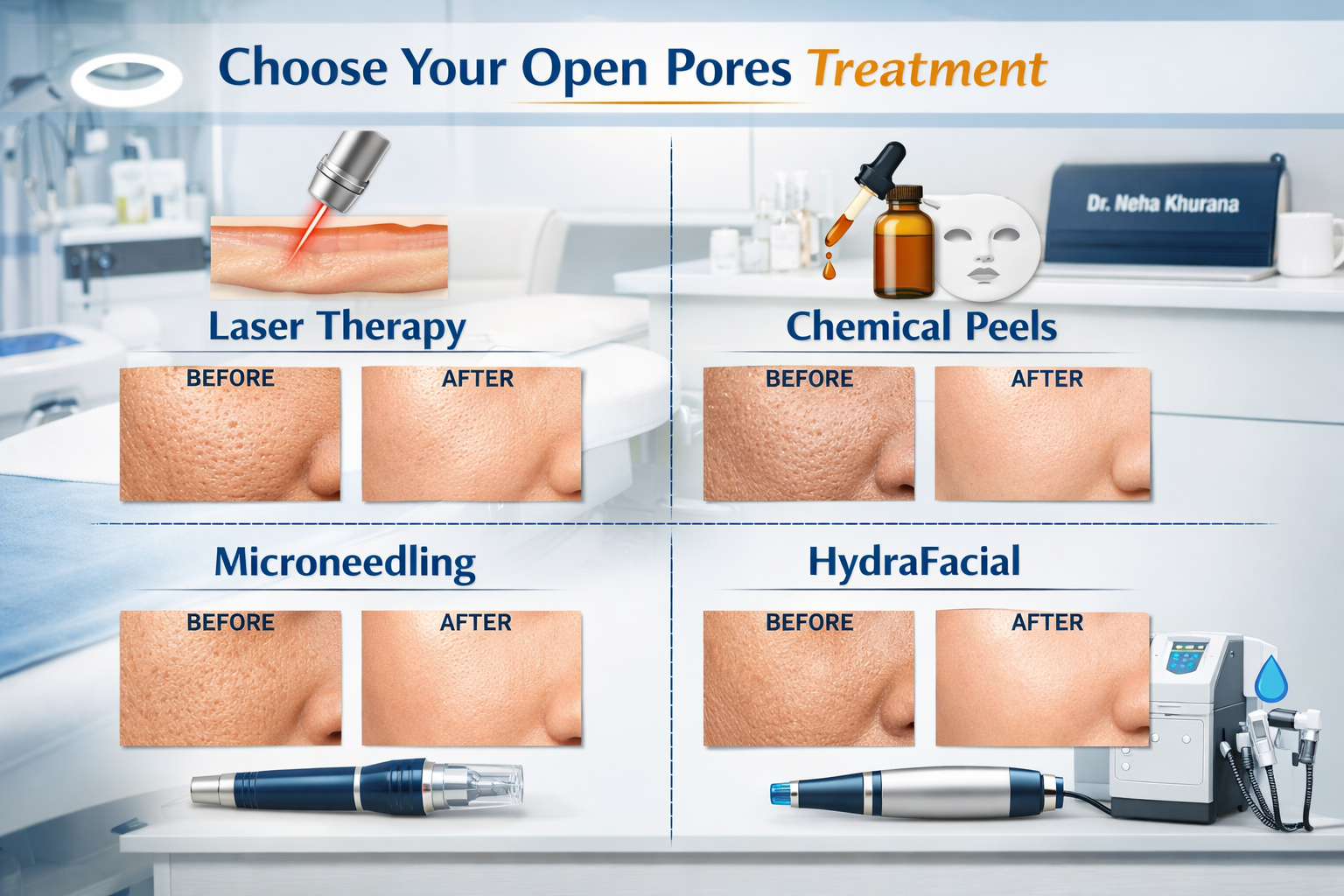 Choose Your Open Pores Treatment

Dr. Neha Khurana

Laser Therapy

BEFORE

AFTER

Chemical Peels

BEFORE

AFTER

Microneedling

BEFORE

AFTER

HydraFacial

BEFORE

AFTER