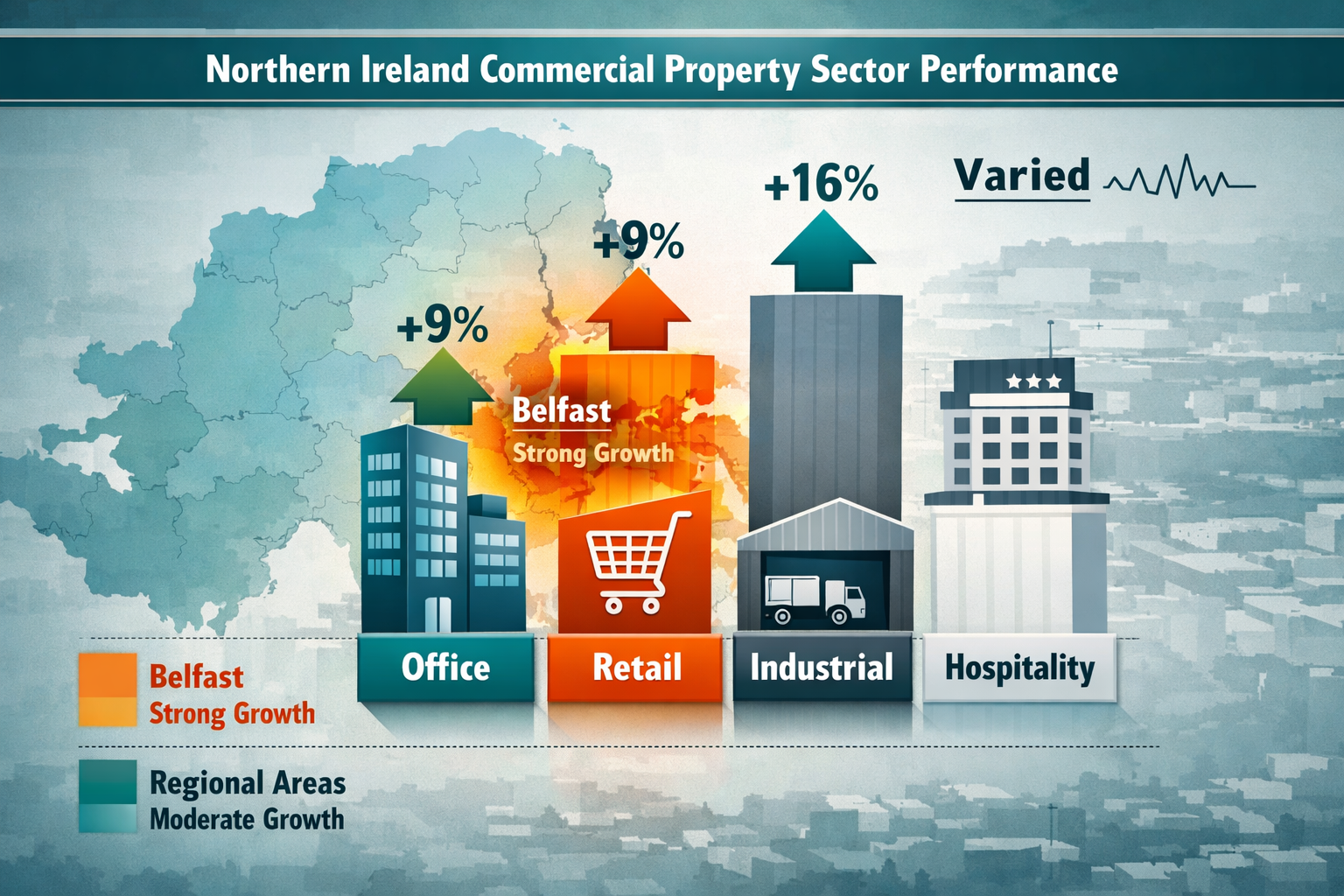 Northern Ireland Commercial Property Sector Performance

+9%

+9%

+16%

Varied

Belfast
Strong Growth

Office

Retail

Industrial

Hospitality

Belfast
Strong Growth

Regional Areas
Moderate Growth