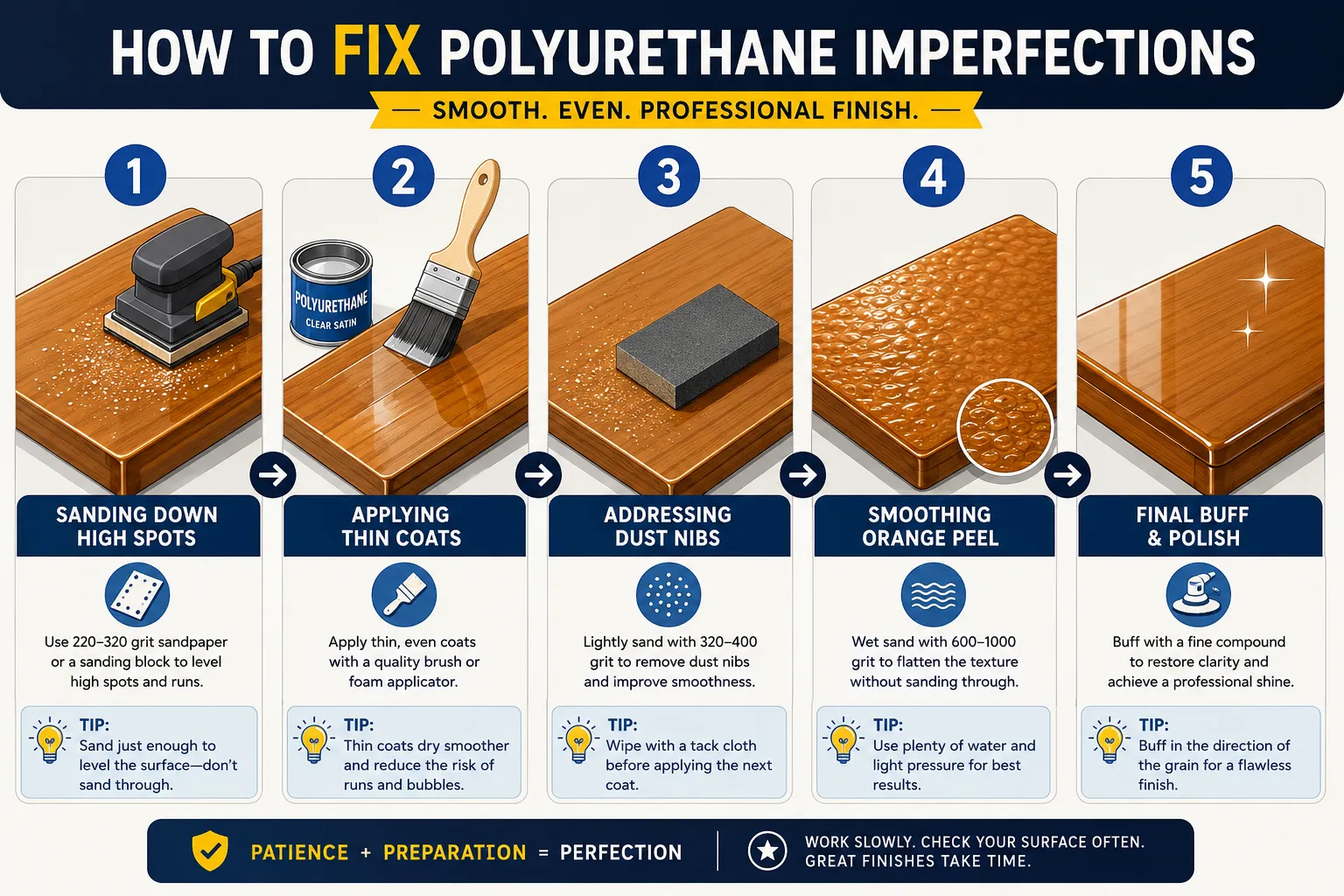 HOW TO FIX POLYURETHANE IMPERFECTIONS

— SMOOTH. EVEN. PROFESSIONAL FINISH. —

1

SANDING DOWN HIGH SPOTS

Use 220–320 grit sandpaper or a sanding block to level high spots and runs.

TIP: Sand just enough to level the surface—don't sand through.

2

POLYURETHANE
CLEAR SATIN

APPLYING THIN COATS

Apply thin, even coats with a quality brush or foam applicator.

TIP: Thin coats dry smoother and reduce the risk of runs and bubbles.

3

ADDRESSING DUST NIBS

Lightly sand with 320–400 grit to remove dust nibs and improve smoothness.

TIP: Wipe with a tack cloth before applying the next coat.

4

SMOOTHING ORANGE PEEL

Wet sand with 600–1000 grit to flatten the texture without sanding through.

TIP: Use plenty of water and light pressure for best results.

5

FINAL BUFF & POLISH

Buff with a fine compound to restore clarity and achieve a professional shine.

TIP: Buff in the direction of the grain for a flawless finish.

PATIENCE + PREPARATION = PERFECTION

WORK SLOWLY. CHECK YOUR SURFACE OFTEN. GREAT FINISHES TAKE TIME.