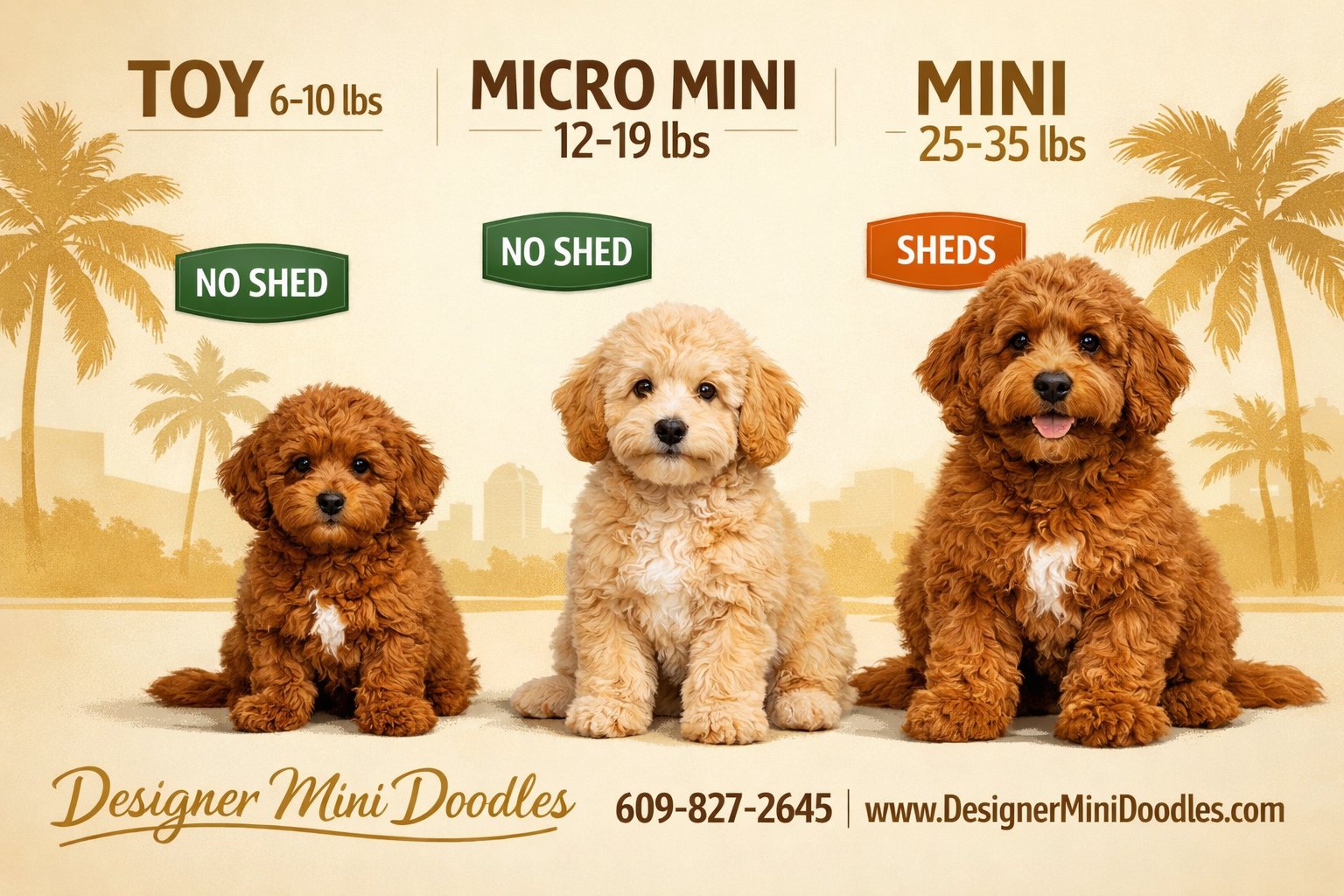 TOY 6-10 lbs

MICRO MINI
12-19 lbs

MINI
25-35 lbs

NO SHED

NO SHED

SHEDS

Designer Mini Doodles

609-827-2645 | www.DesignerMiniDoodles.com