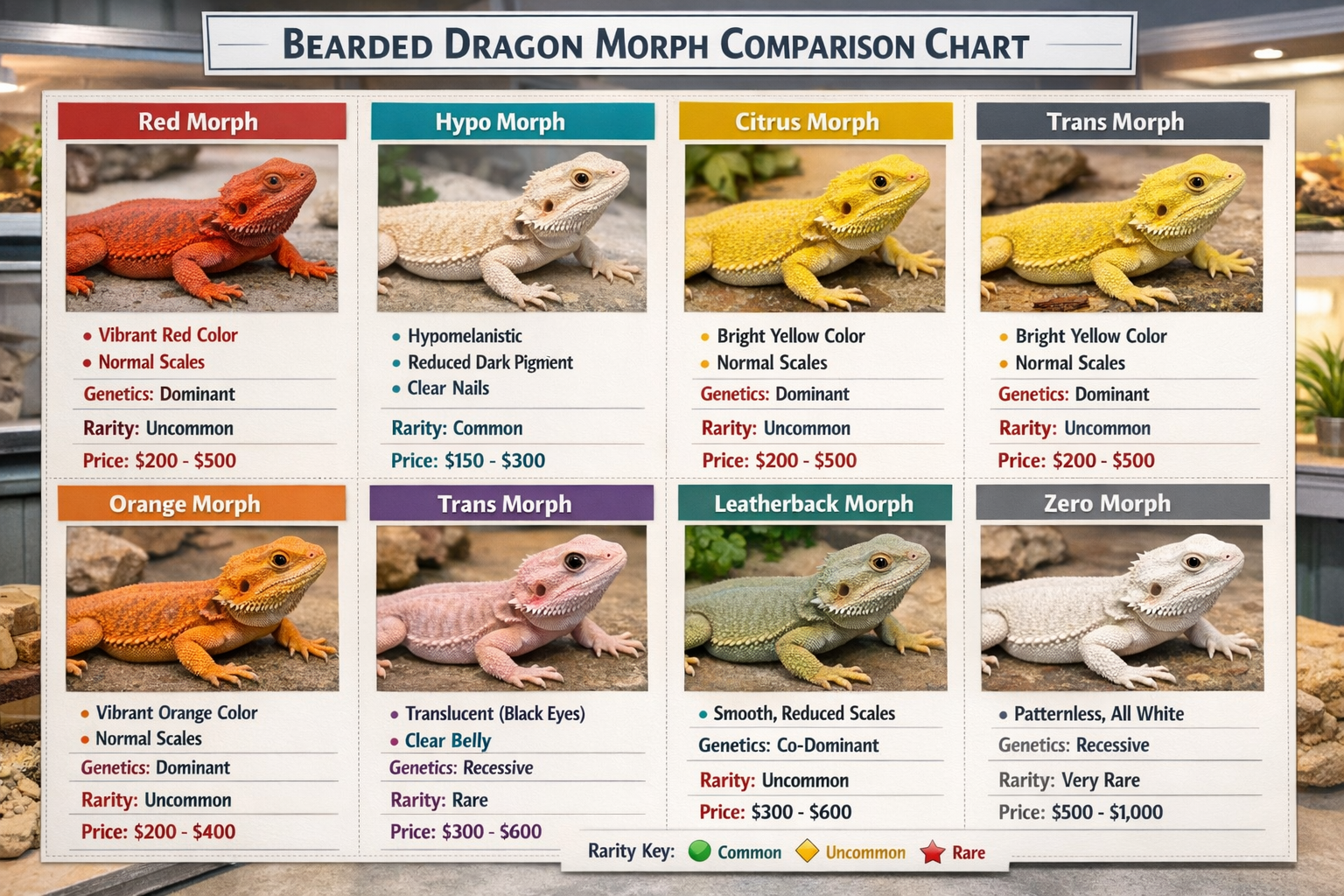 BEARDED DRAGON MORPH COMPARISON CHART

Red Morph
• Vibrant Red Color
• Normal Scales
Genetics: Dominant
Rarity: Uncommon
Price: $200 - $500

Hypo Morph
• Hypomelanistic
• Reduced Dark Pigment
• Clear Nails
Rarity: Common
Price: $150 - $300

Citrus Morph
• Bright Yellow Color
• Normal Scales
Genetics: Dominant
Rarity: Uncommon
Price: $200 - $500

Trans Morph
• Bright Yellow Color
• Normal Scales
Genetics: Dominant
Rarity: Uncommon
Price: $200 - $500

Orange Morph
• Vibrant Orange Color
• Normal Scales
Genetics: Dominant
Rarity: Uncommon
Price: $200 - $400

Trans Morph
• Translucent (Black Eyes)
• Clear Belly
Genetics: Recessive
Rarity: Rare
Price: $300 - $600

Leatherback Morph
• Smooth, Reduced Scales
Genetics: Co-Dominant
Rarity: Uncommon
Price: $300 - $600

Zero Morph
• Patternless, All White
Genetics: Recessive
Rarity: Very Rare
Price: $500 - $1,000

Rarity Key: Common Uncommon Rare