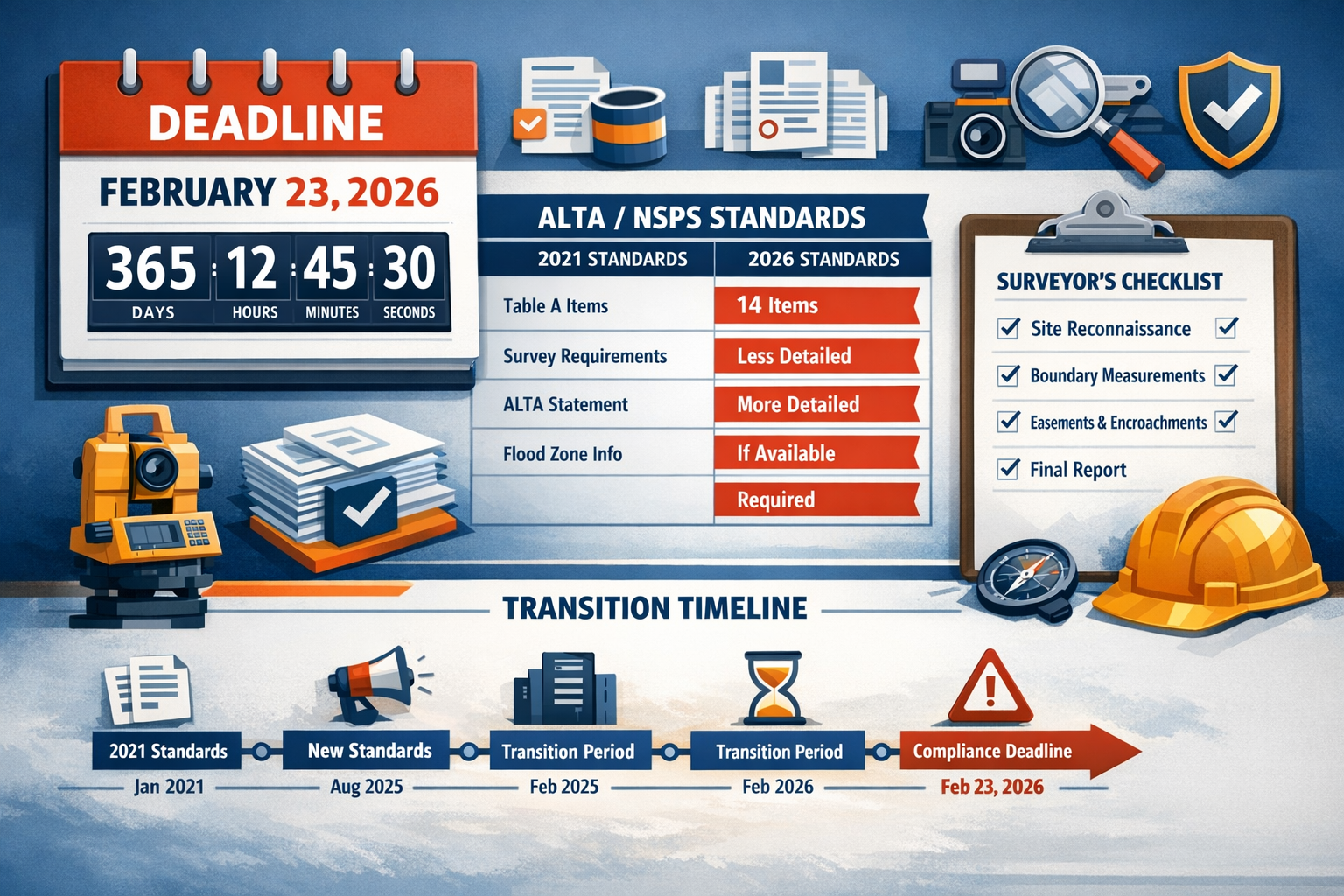 DEADLINE

FEBRUARY 23, 2026

365 : 12 : 45 : 30
DAYS HOURS MINUTES SECONDS

ALTA / NSPS STANDARDS

| 2021 STANDARDS | 2026 STANDARDS |
|---|---|
| Table A Items | 14 Items |
| Survey Requirements | Less Detailed |
| ALTA Statement | More Detailed |
| Flood Zone Info | If Available |
| | Required |

SURVEYOR'S CHECKLIST
Site Reconnaissance
Boundary Measurements
Easements & Encroachments
Final Report

TRANSITION TIMELINE

2021 Standards
Jan 2021

New Standards
Aug 2025

Transition Period
Feb 2025

Transition Period
Feb 2026

Compliance Deadline
Feb 23, 2026