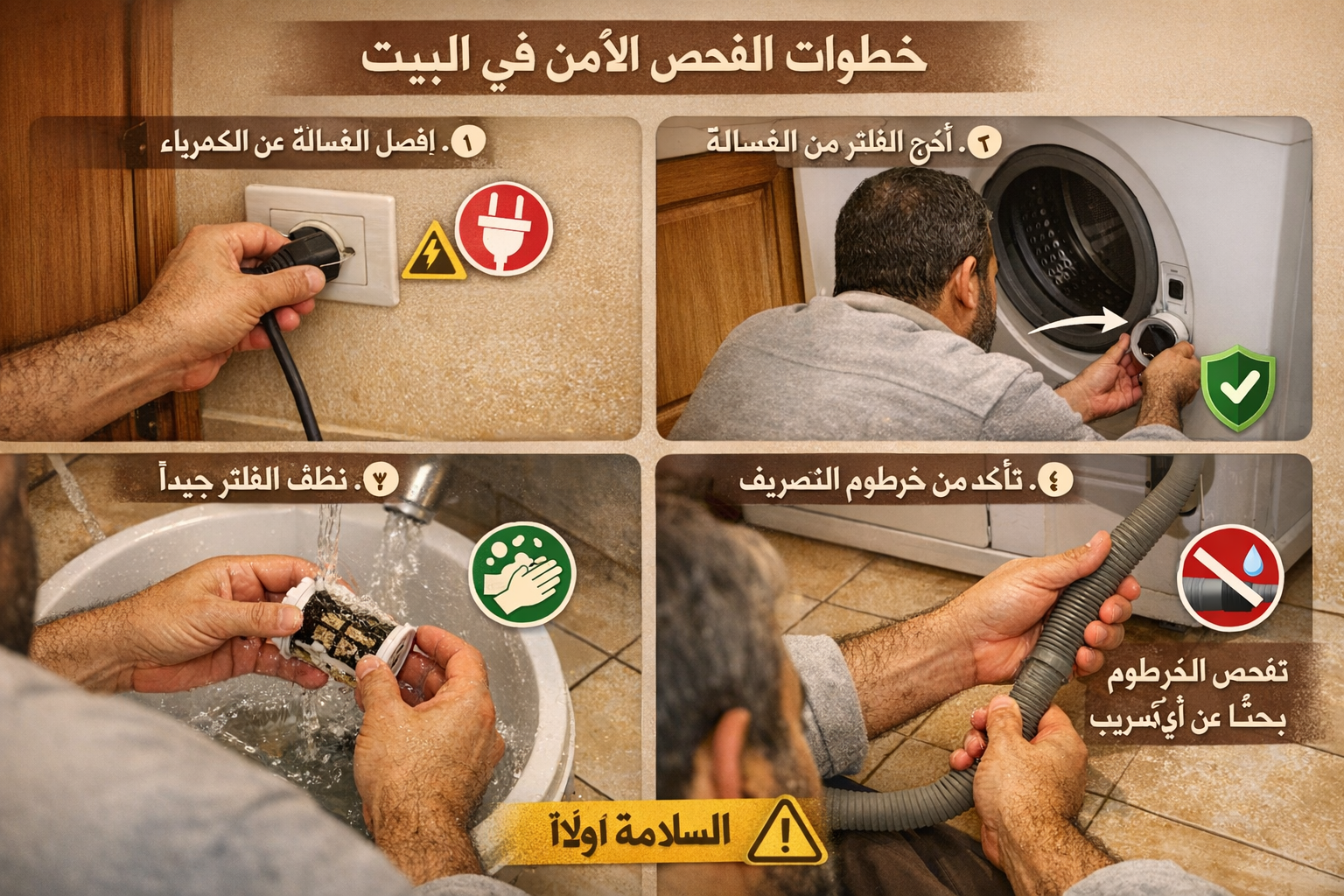 خطوات الفحص الآمن في البيت

١. إفصل الغسالة عن الكهرباء

٢. أخرج الفلتر من الغسالة

٣. نظف الفلتر جيداً

٤. تأكد من خرطوم التصريف

تفحص الخرطوم بحثًا عن أي تسريب

السلامة أولاً