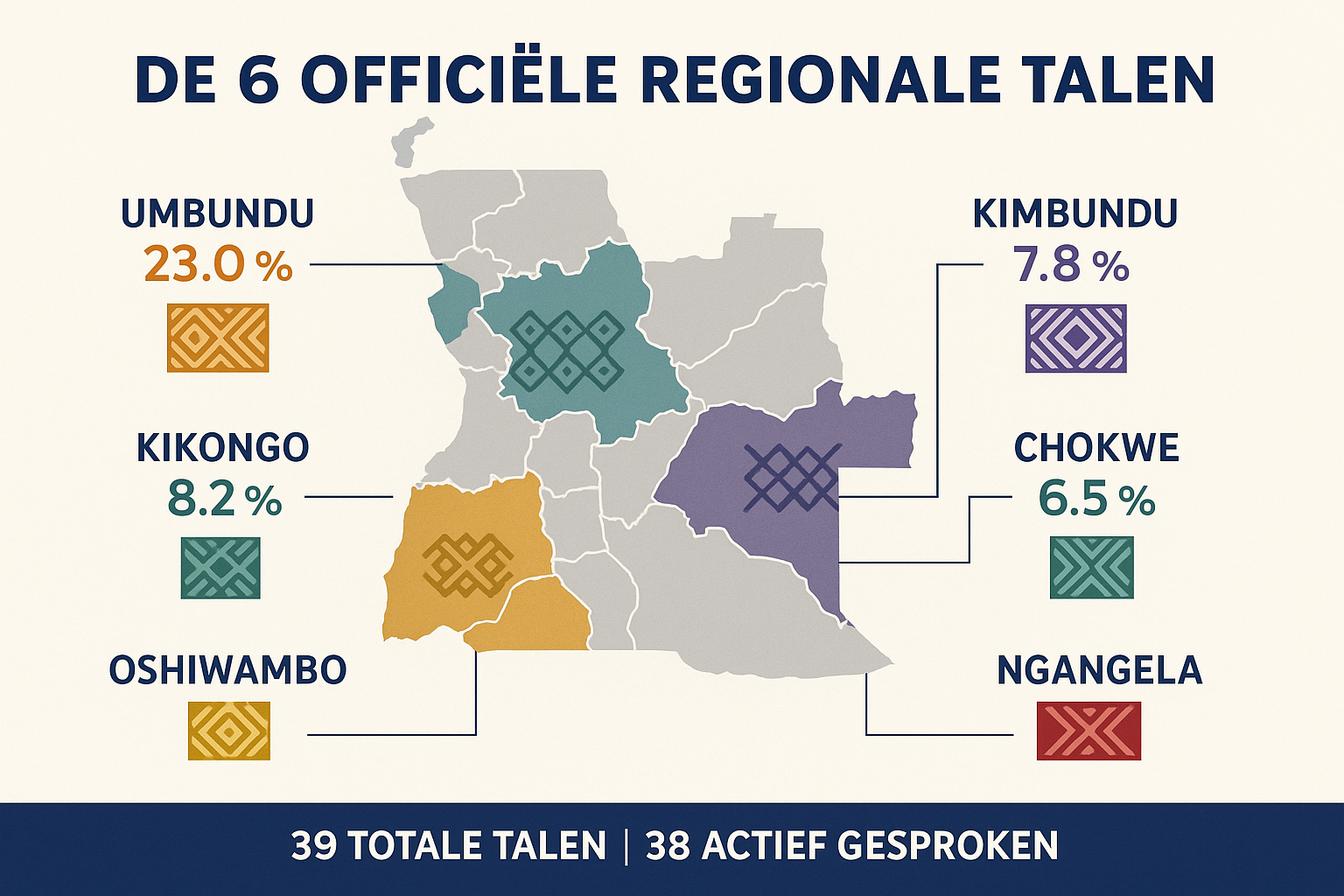 DE 6 OFFICIËLE REGIONALE TALEN

UMBUNDU
23.0 %

KIKONGO
8.2 %

OSHIWAMBO

KIMBUNDU
7.8 %

CHOKWE
6.5 %

NGANGELA

39 TOTALE TALEN | 38 ACTIEF GESPROKEN