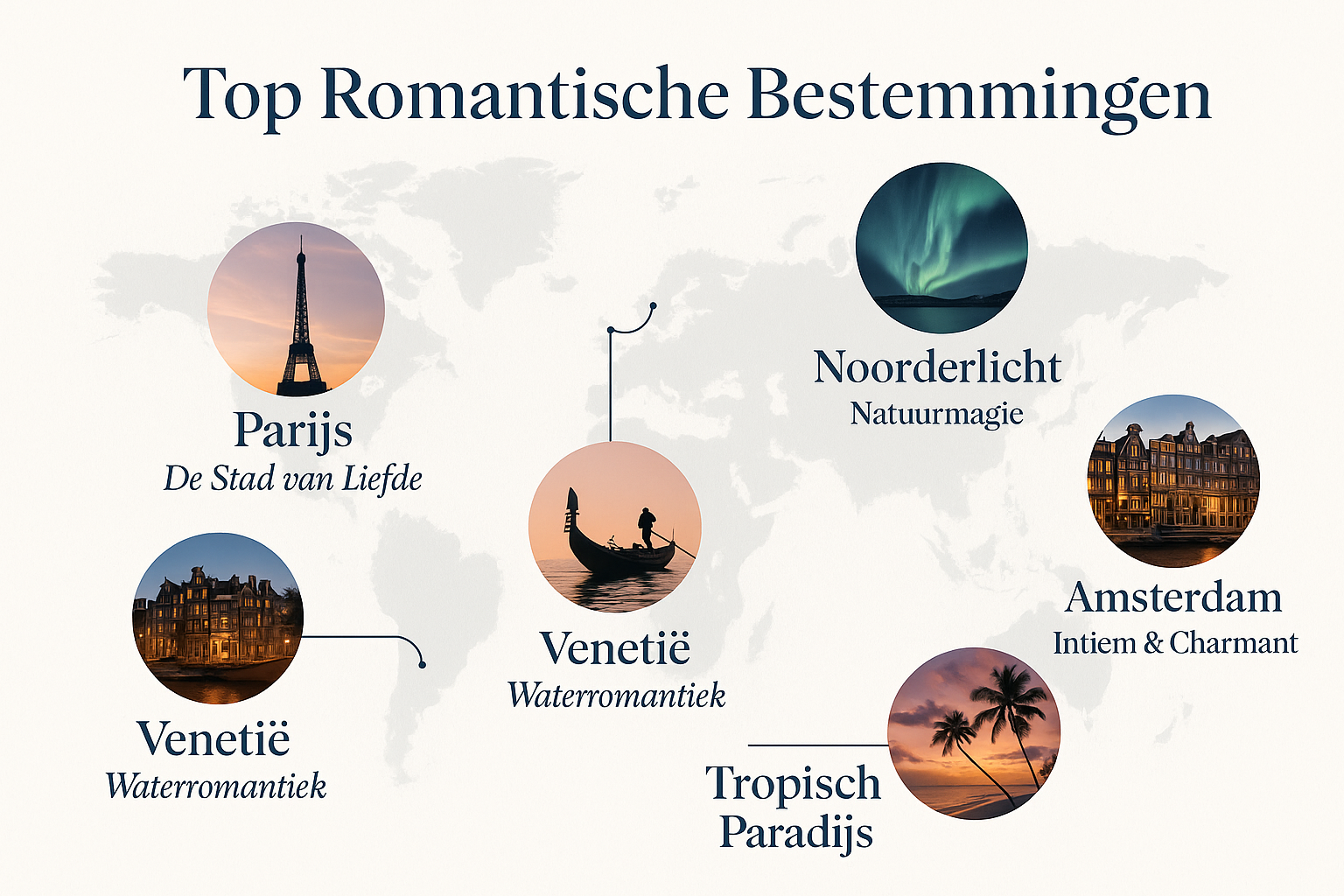 Top Romantische Bestemmingen

Parijs
De Stad van Liefde

Venetië
Waterromantiek

Venetië
Waterromantiek

Noorderlicht
Natuurmagie

Amsterdam
Intiem & Charmant

Tropisch
Paradijs