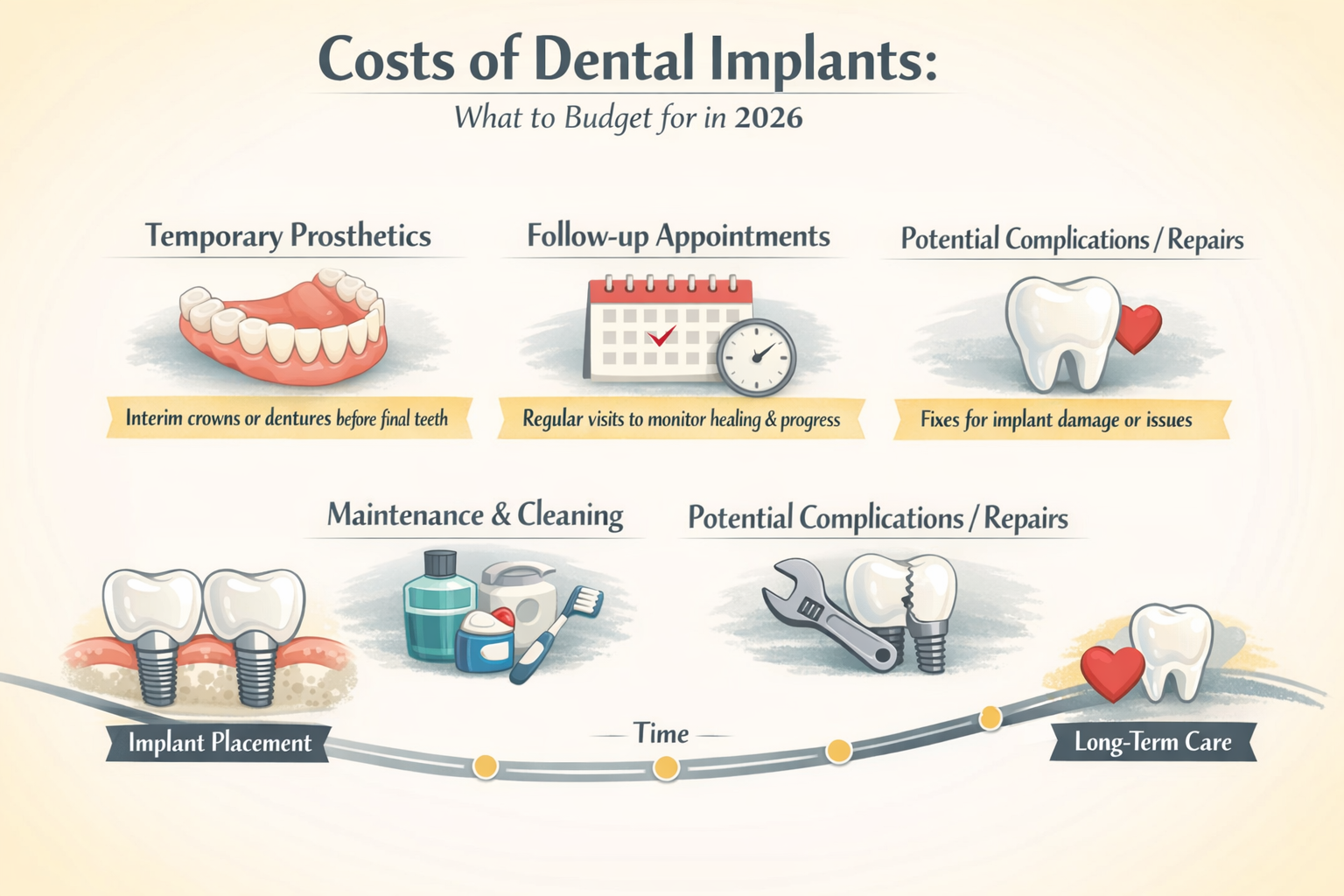 Costs of Dental Implants:
What to Budget for in 2026

Temporary Prosthetics

Interim crowns or dentures before final teeth

Follow-up Appointments

Regular visits to monitor healing & progress

Potential Complications / Repairs

Fixes for implant damage or issues

Maintenance & Cleaning

Potential Complications / Repairs

Implant Placement

Time

Long-Term Care