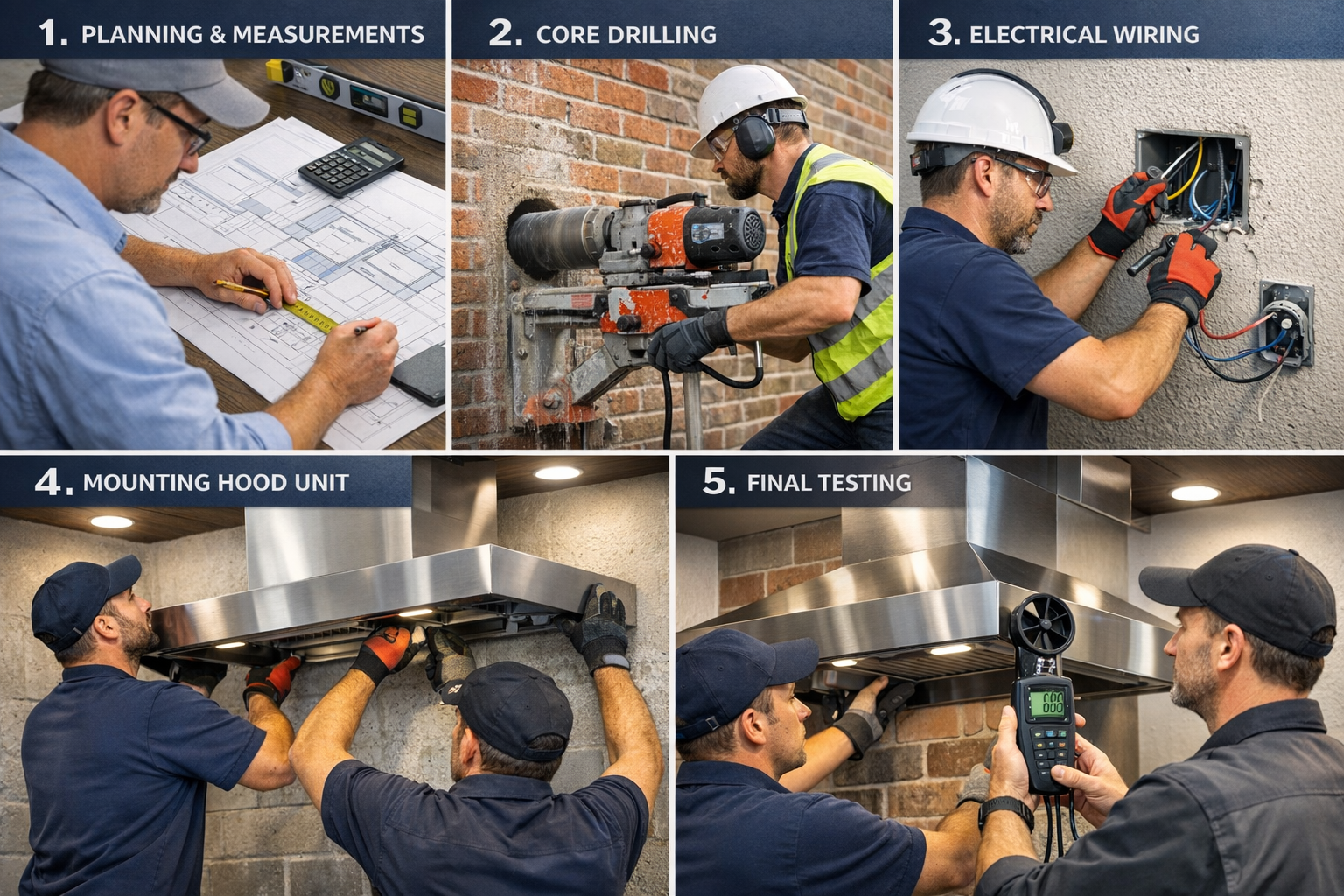 1. PLANNING & MEASUREMENTS

2. CORE DRILLING

3. ELECTRICAL WIRING

4. MOUNTING HOOD UNIT

5. FINAL TESTING