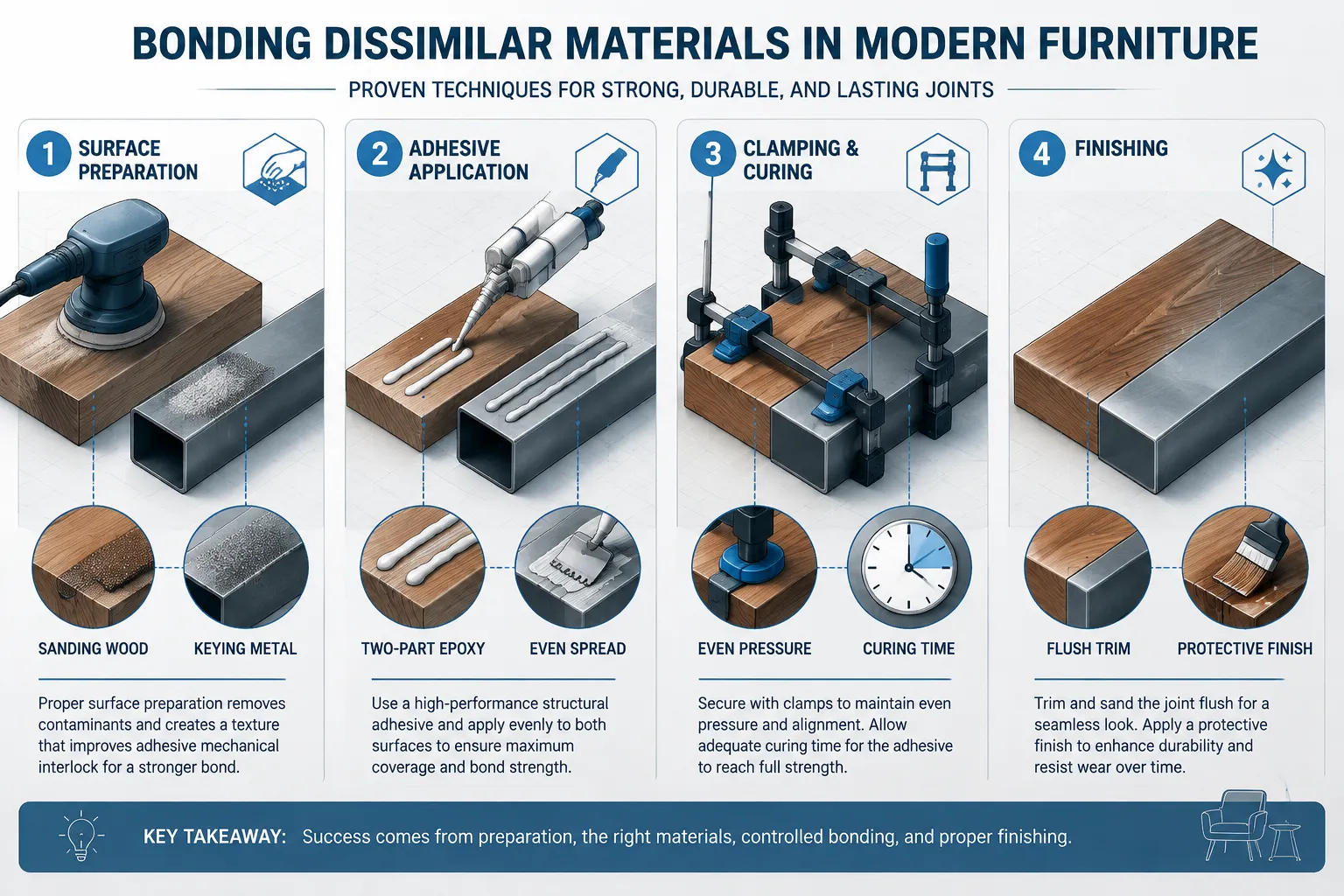 BONDING DISSIMILAR MATERIALS IN MODERN FURNITURE

PROVEN TECHNIQUES FOR STRONG, DURABLE, AND LASTING JOINTS

1 SURFACE PREPARATION

SANDING WOOD

KEYING METAL

Proper surface preparation removes contaminants and creates a texture that improves adhesive mechanical interlock for a stronger bond.

2 ADHESIVE APPLICATION

TWO-PART EPOXY

EVEN SPREAD

Use a high-performance structural adhesive and apply evenly to both surfaces to ensure maximum coverage and bond strength.

3 CLAMPING & CURING

EVEN PRESSURE

CURING TIME

Secure with clamps to maintain even pressure and alignment. Allow adequate curing time for the adhesive to reach full strength.

4 FINISHING

FLUSH TRIM

PROTECTIVE FINISH

Trim and sand the joint flush for a seamless look. Apply a protective finish to enhance durability and resist wear over time.

KEY TAKEAWAY: Success comes from preparation, the right materials, controlled bonding, and proper finishing.