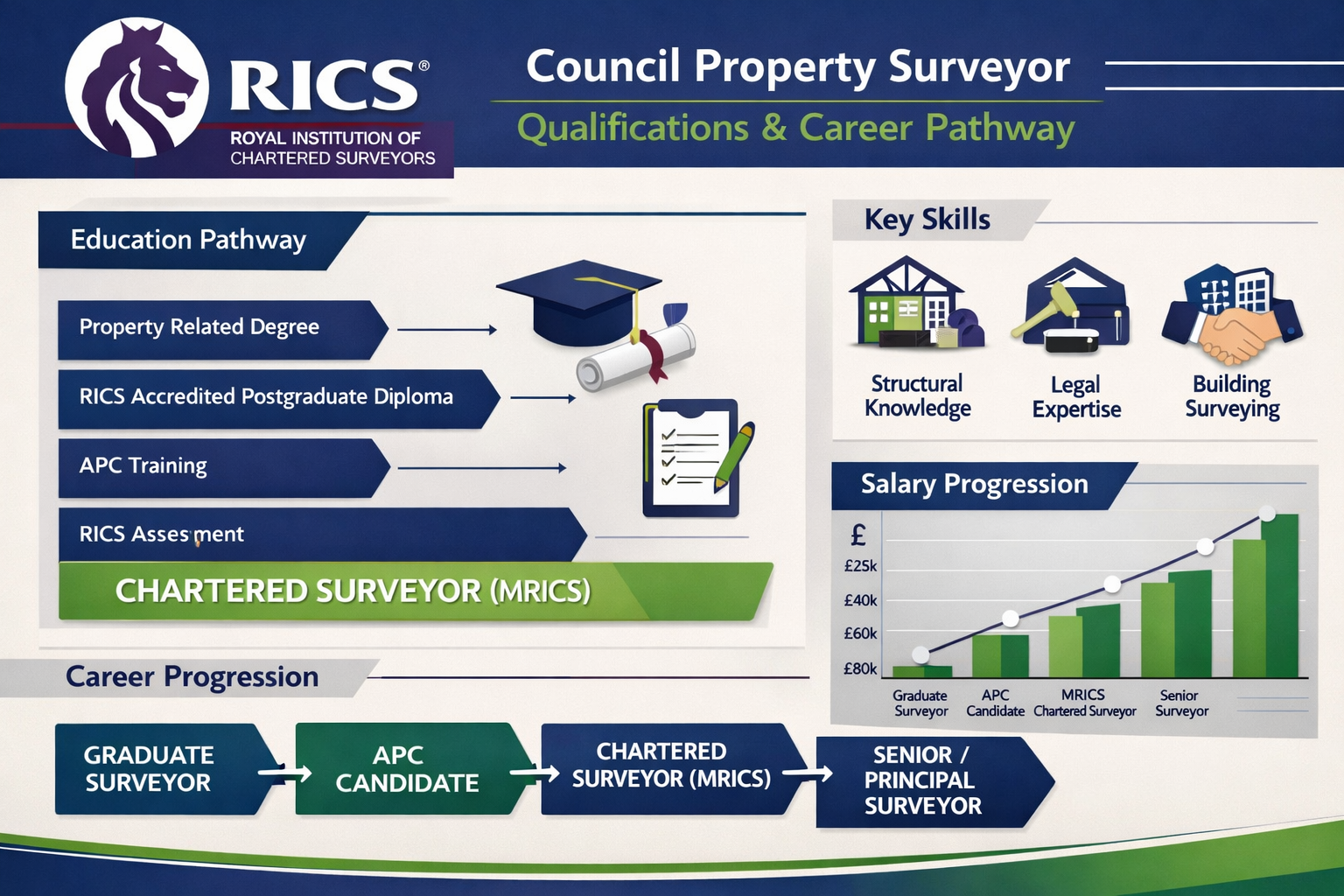 RICS®
ROYAL INSTITUTION OF CHARTERED SURVEYORS

Council Property Surveyor
Qualifications & Career Pathway

Education Pathway

Property Related Degree

RICS Accredited Postgraduate Diploma

APC Training

RICS Asses ment

CHARTERED SURVEYOR (MRICS)

Key Skills

Structural Knowledge

Legal Expertise

Building Surveying

Salary Progression

£
£25k
£40k
£60k
£80k

Graduate Surveyor
APC Candidate
MRICS Chartered Surveyor
Senior Surveyor

Career Progression

GRADUATE SURVEYOR

APC CANDIDATE

CHARTERED SURVEYOR (MRICS)

SENIOR / PRINCIPAL SURVEYOR