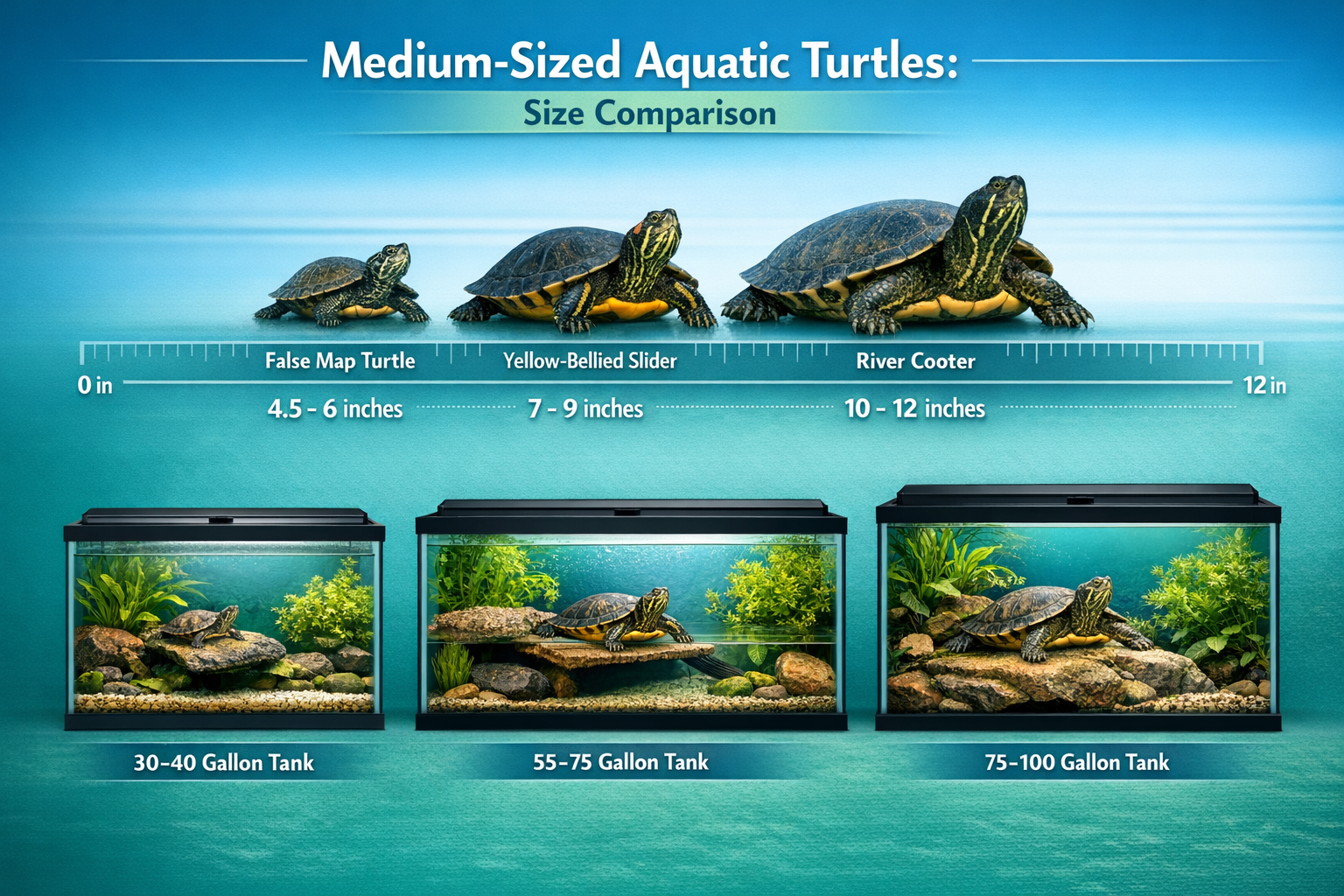 Medium-Sized Aquatic Turtles:
Size Comparison

False Map Turtle
Yellow-Bellied Slider
River Cooter

0 in
12 in

4.5 - 6 inches
7 - 9 inches
10 - 12 inches

30-40 Gallon Tank
55-75 Gallon Tank
75-100 Gallon Tank