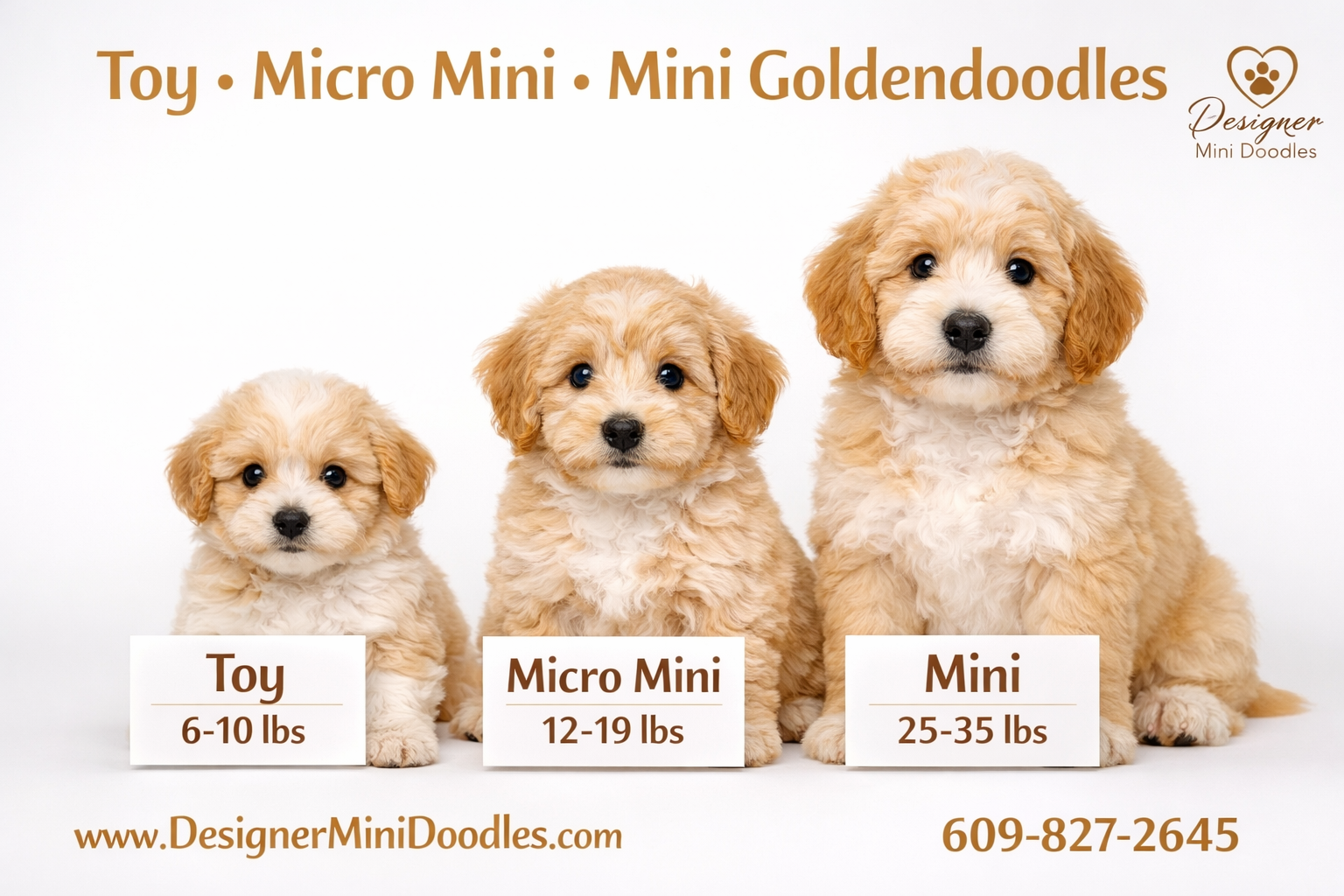 Toy • Micro Mini • Mini Goldendoodles

Designer
Mini Doodles

Toy
6-10 lbs

Micro Mini
12-19 lbs

Mini
25-35 lbs

www.DesignerMiniDoodles.com

609-827-2645