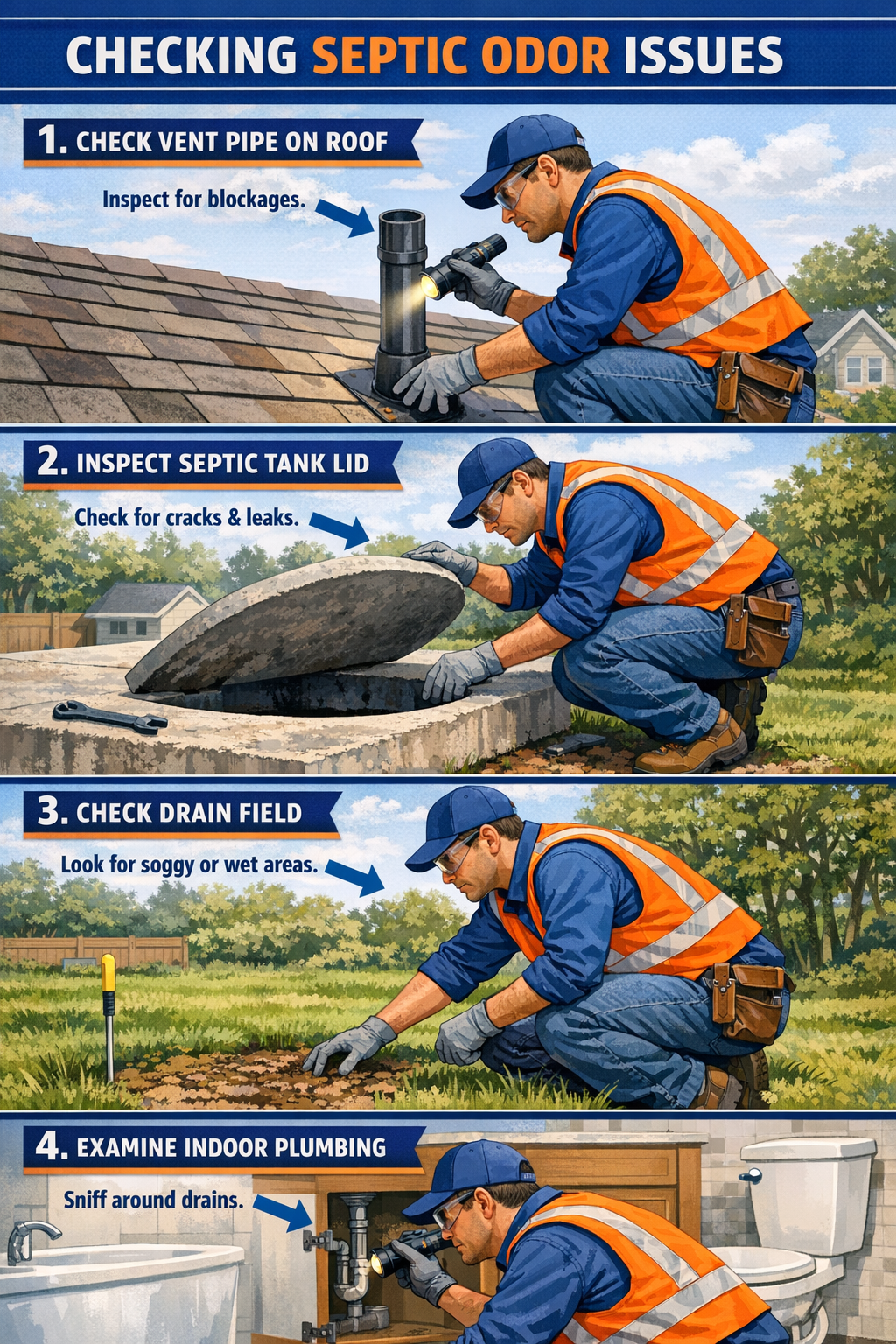 CHECKING SEPTIC ODOR ISSUES

1. CHECK VENT PIPE ON ROOF

Inspect for blockages.

2. INSPECT SEPTIC TANK LID

Check for cracks & leaks.

3. CHECK DRAIN FIELD

Look for soggy or wet areas.

4. EXAMINE INDOOR PLUMBING

Sniff around drains.