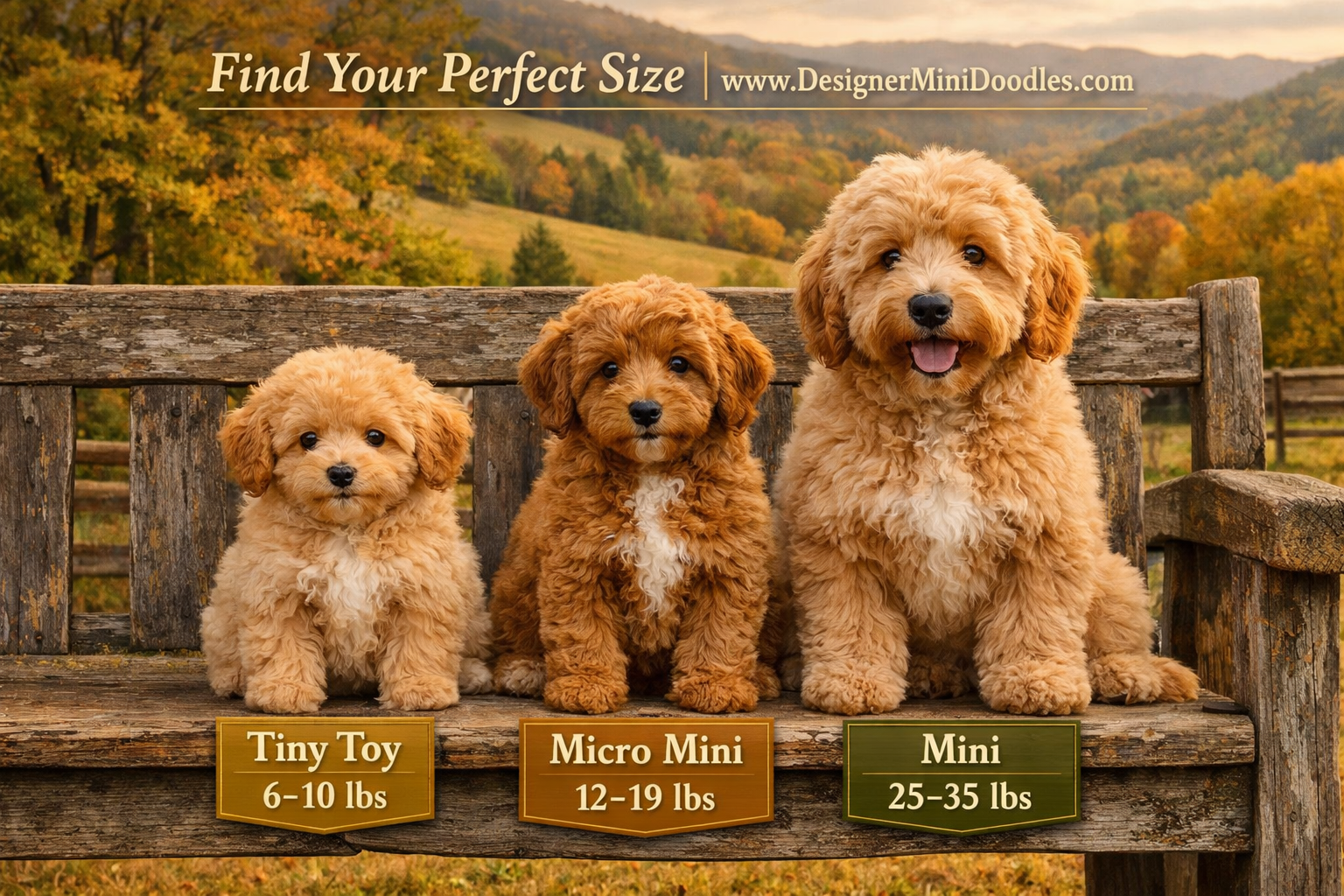 Find Your Perfect Size | www.DesignerMiniDoodles.com

Tiny Toy
6–10 lbs

Micro Mini
12–19 lbs

Mini
25–35 lbs