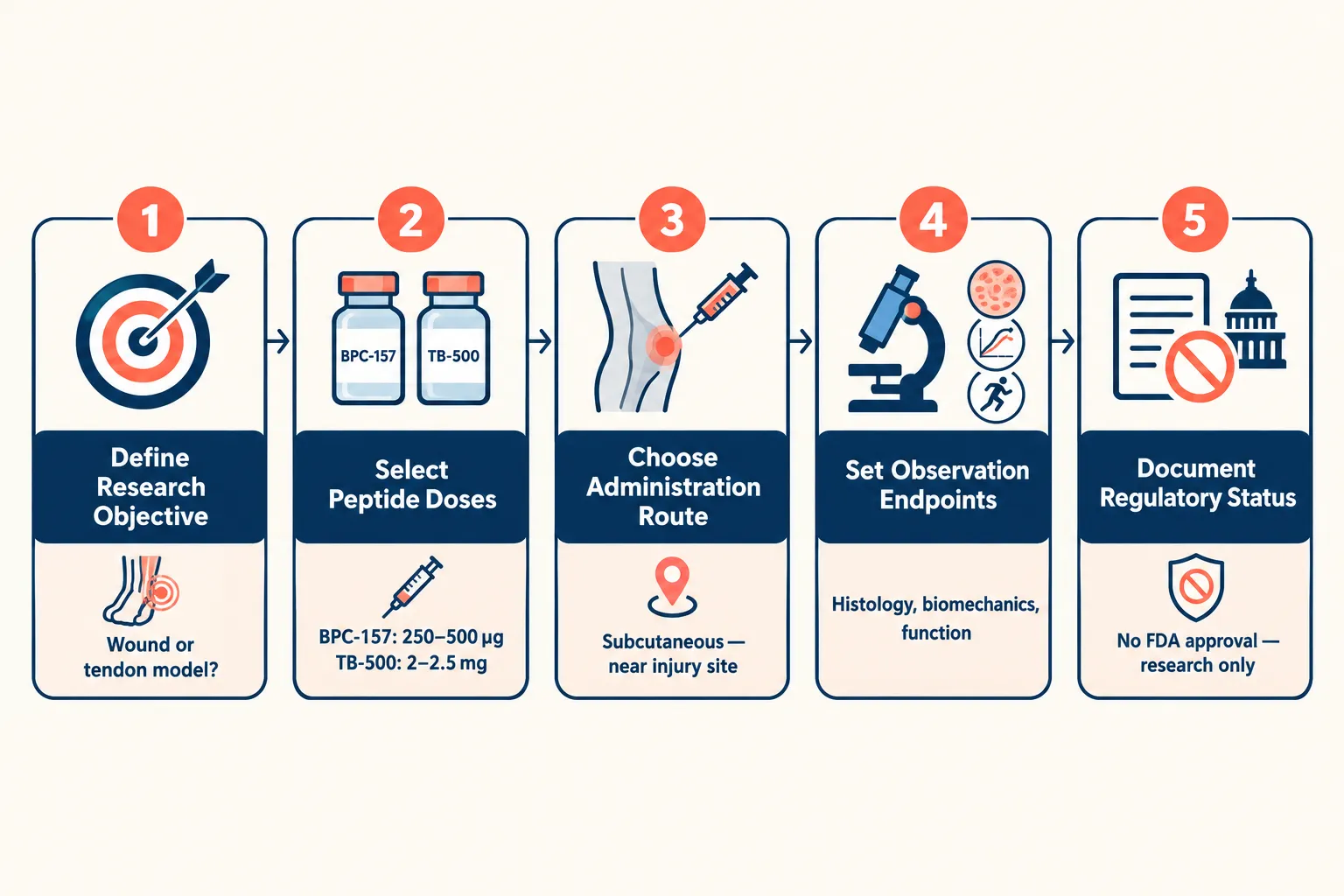 1

Define Research Objective

Wound or tendon model?

2

BPC-157

TB-500

Select Peptide Doses

BPC-157: 250–500 μg
TB-500: 2–2.5 mg

3

Choose Administration Route

Subcutaneous — near injury site

4

Set Observation Endpoints

Histology, biomechanics, function

5

Document Regulatory Status

No FDA approval — research only