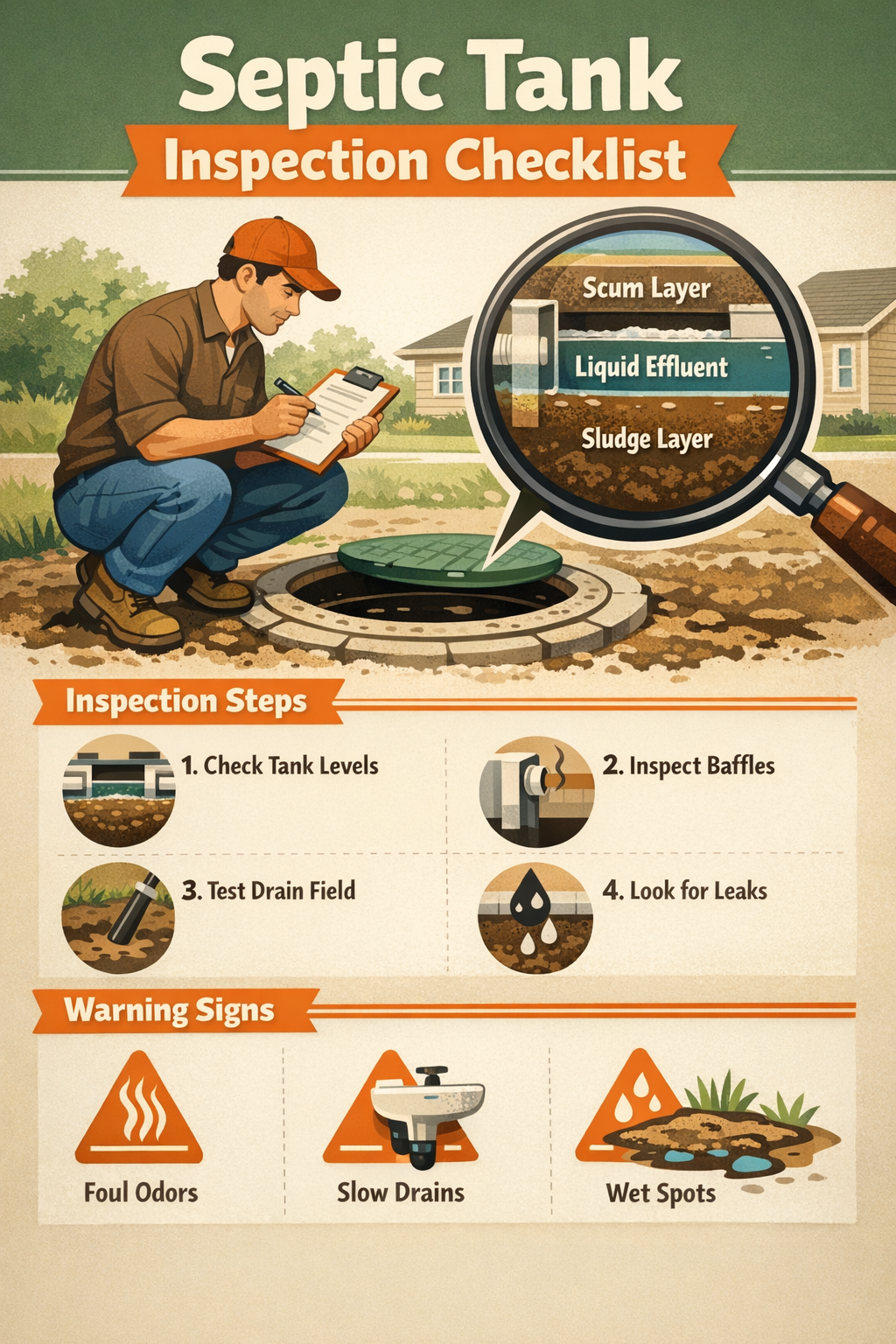 Septic Tank
Inspection Checklist

Scum Layer
Liquid Effluent
Sludge Layer

Inspection Steps

1. Check Tank Levels
2. Inspect Baffles
3. Test Drain Field
4. Look for Leaks

Warning Signs

Foul Odors
Slow Drains
Wet Spots