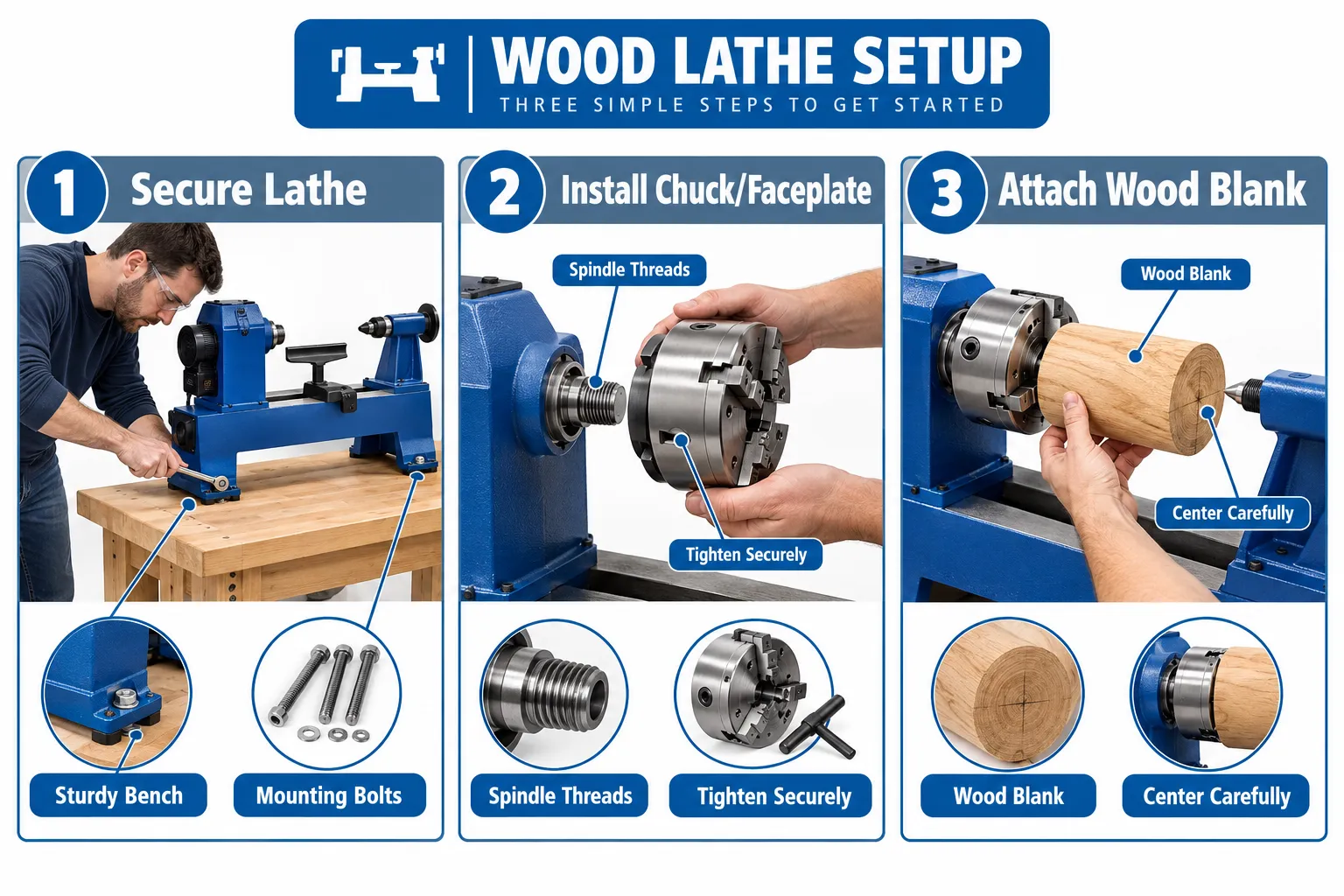 WOOD LATHE SETUP
THREE SIMPLE STEPS TO GET STARTED

1 Secure Lathe

Sturdy Bench
Mounting Bolts

2 Install Chuck/Faceplate

Spindle Threads
Tighten Securely

Spindle Threads
Tighten Securely

3 Attach Wood Blank

Wood Blank
Center Carefully

Wood Blank
Center Carefully