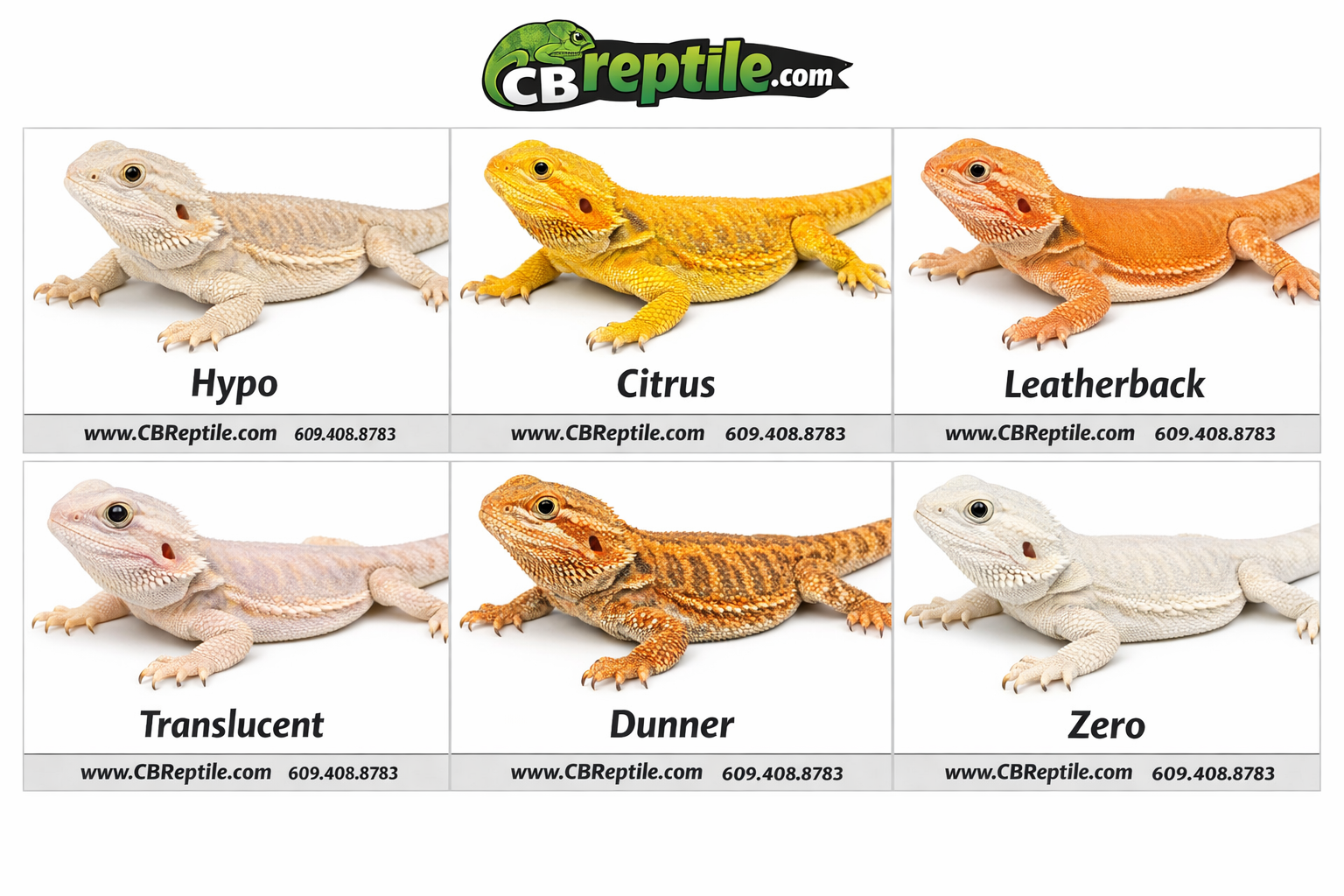 CBreptile.com

Hypo
www.CBReptile.com 609.408.8783

Citrus
www.CBReptile.com 609.408.8783

Leatherback
www.CBReptile.com 609.408.8783

Translucent
www.CBReptile.com 609.408.8783

Dunner
www.CBReptile.com 609.408.8783

Zero
www.CBReptile.com 609.408.8783