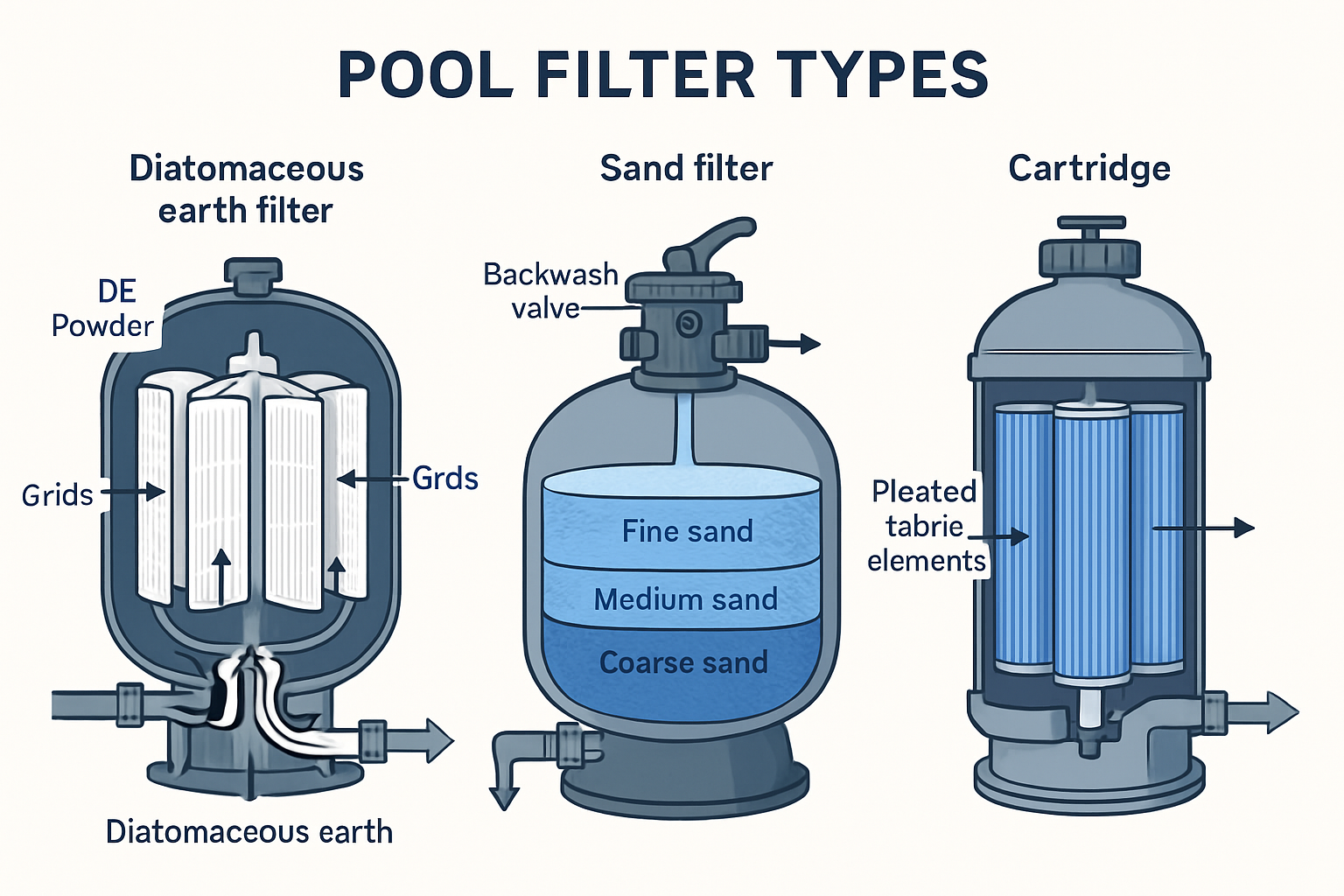 POOL FILTER TYPES

Diatomaceous earth filter

DE Powder

Grids

Grds

Diatomaceous earth

Sand filter

Backwash valve

Fine sand

Medium sand

Coarse sand

Cartridge

Pleated tabrie elements