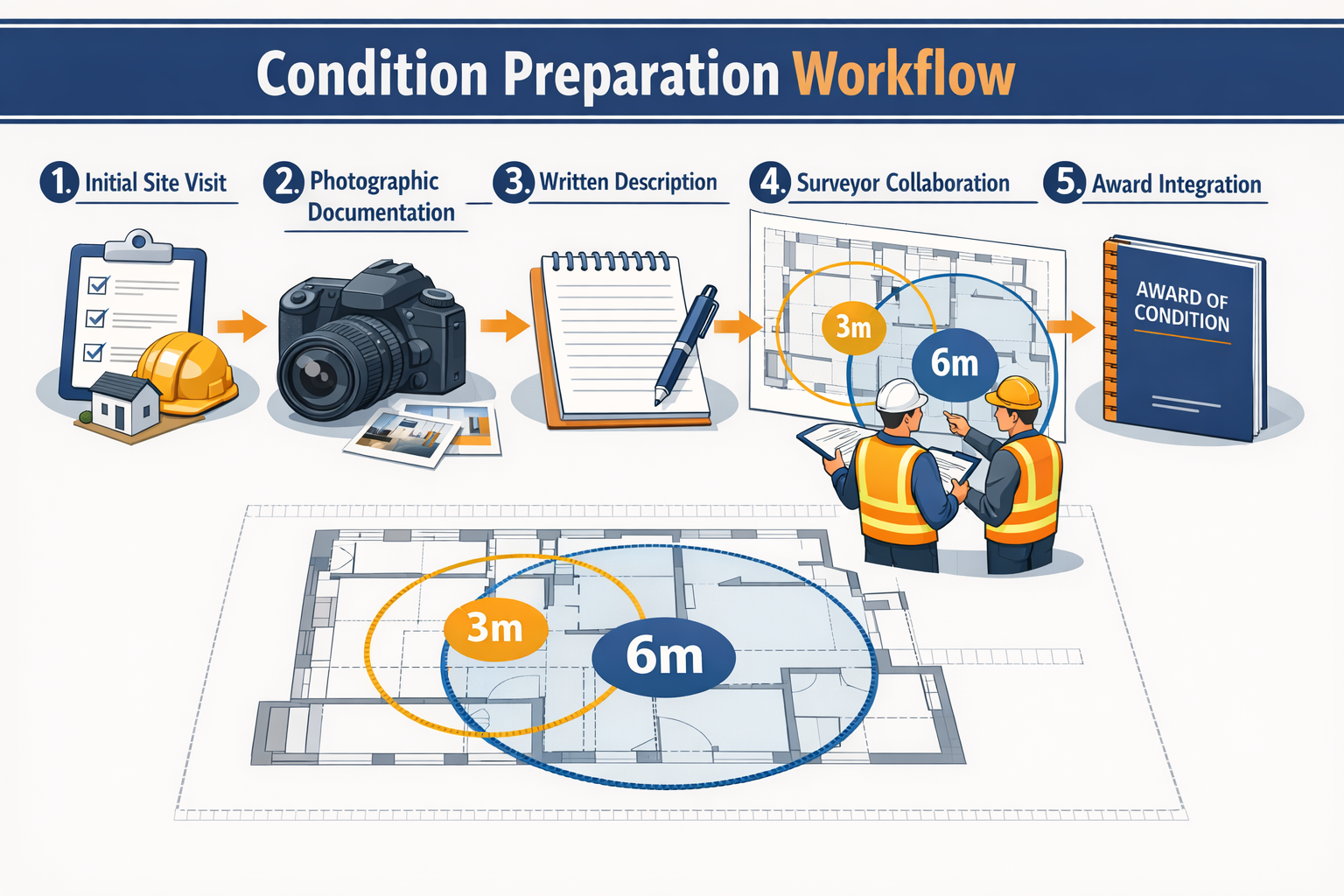 Condition Preparation Workflow

1. Initial Site Visit

2. Photographic Documentation

3. Written Description

4. Surveyor Collaboration

5. Award Integration

3m

6m

AWARD OF CONDITION

3m

6m