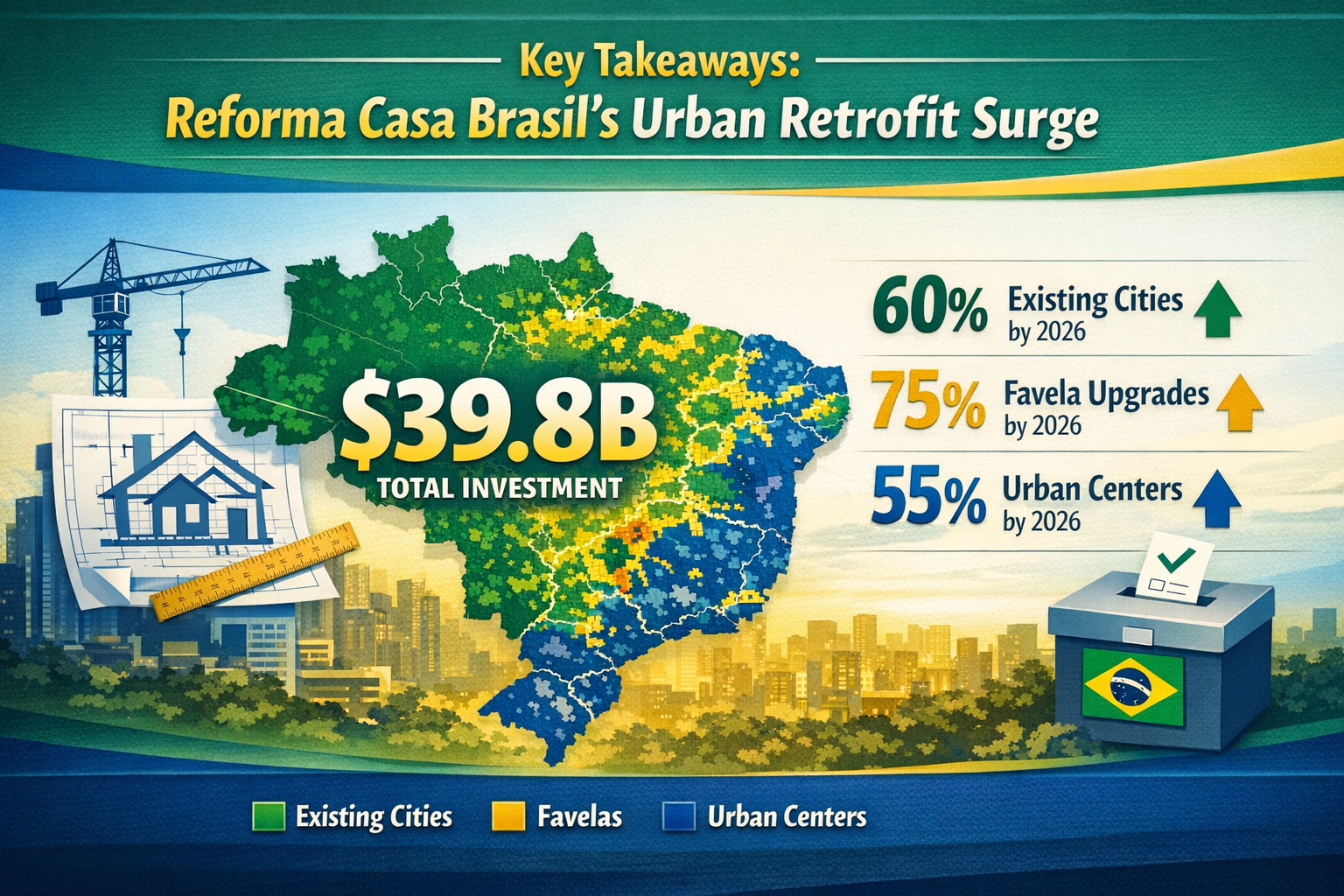 Key Takeaways:
Reforma Casa Brasil's Urban Retrofit Surge

$39.8B
TOTAL INVESTMENT

60% Existing Cities by 2026

75% Favela Upgrades by 2026

55% Urban Centers by 2026

Existing Cities
Favelas
Urban Centers