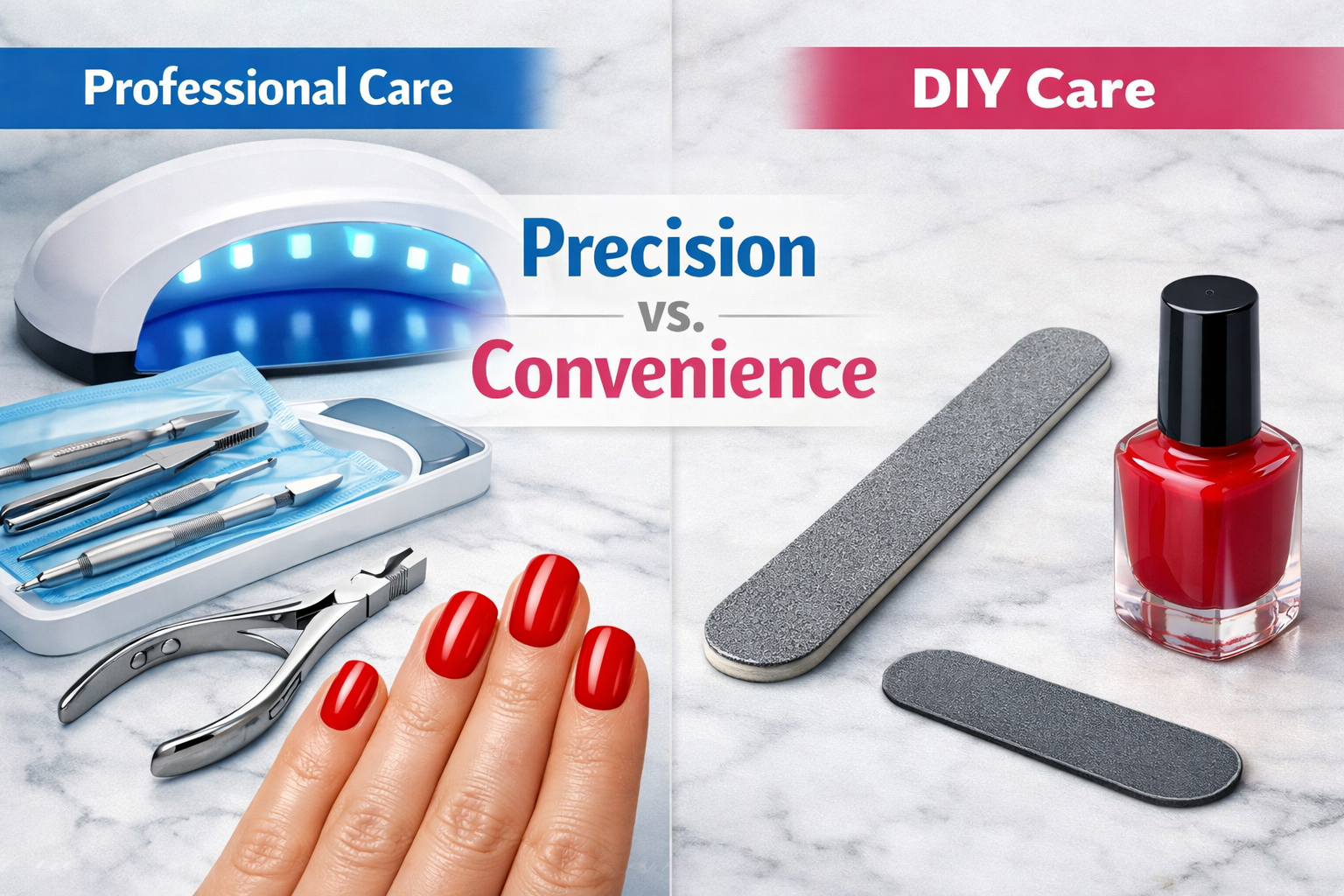 Professional Care

DIY Care

Precision
vs.
Convenience