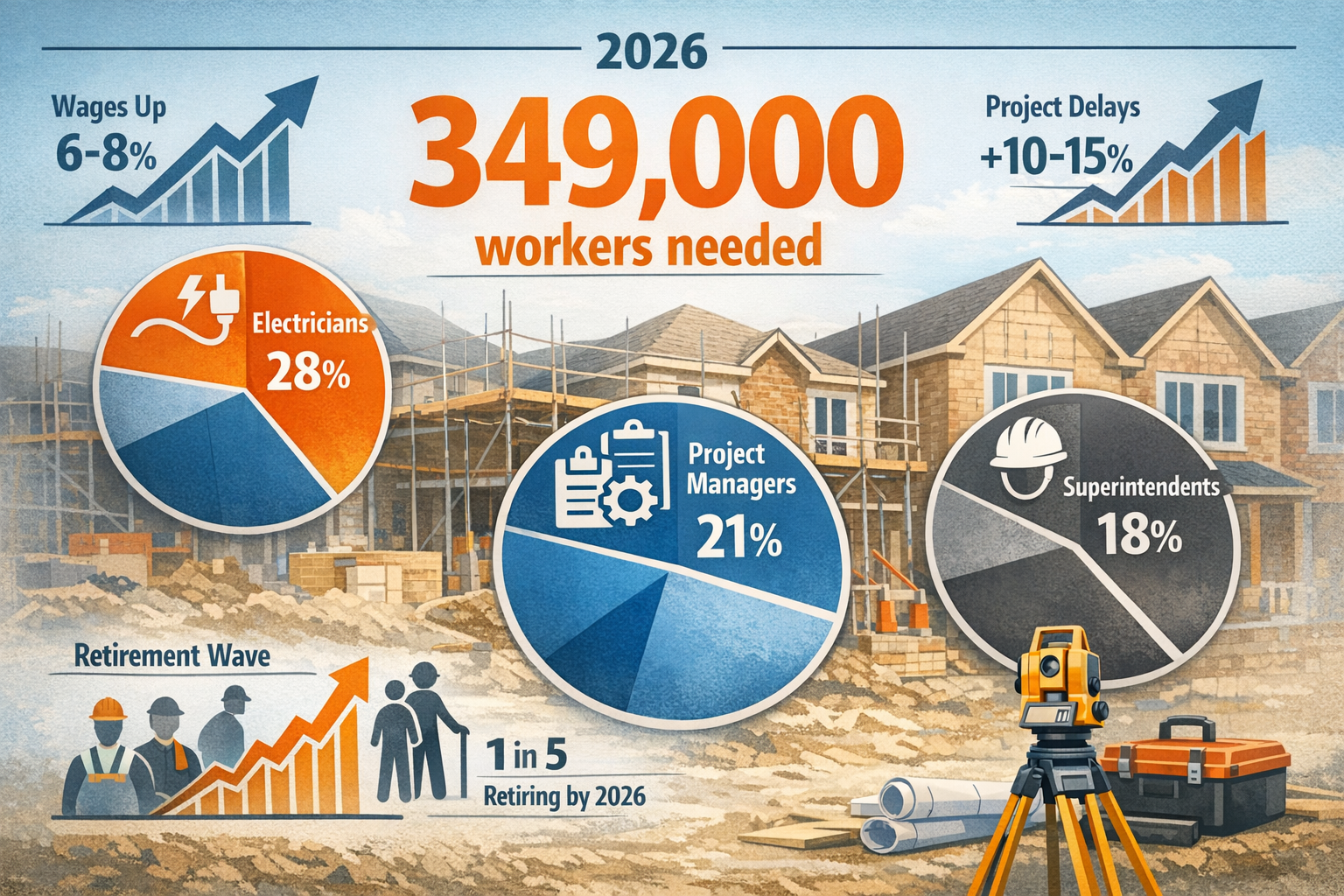 2026

Wages Up
6-8%

349,000
workers needed

Project Delays
+10-15%

Electricians
28%

Project Managers
21%

Superintendents
18%

Retirement Wave

1 in 5
Retiring by 2026