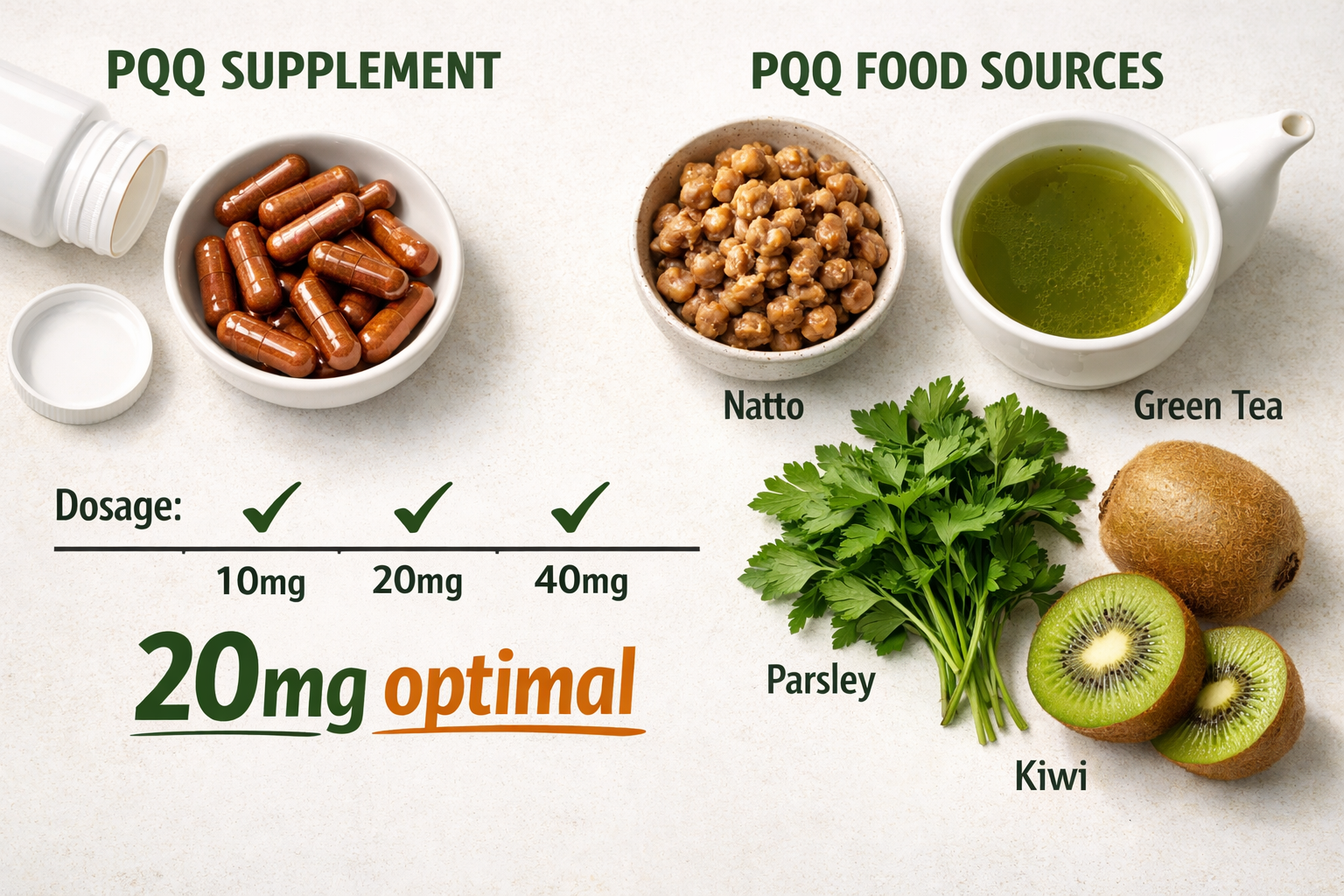 PQQ SUPPLEMENT

Dosage: ✓ ✓ ✓

10mg 20mg 40mg

20mg optimal

PQQ FOOD SOURCES

Natto

Green Tea

Parsley

Kiwi