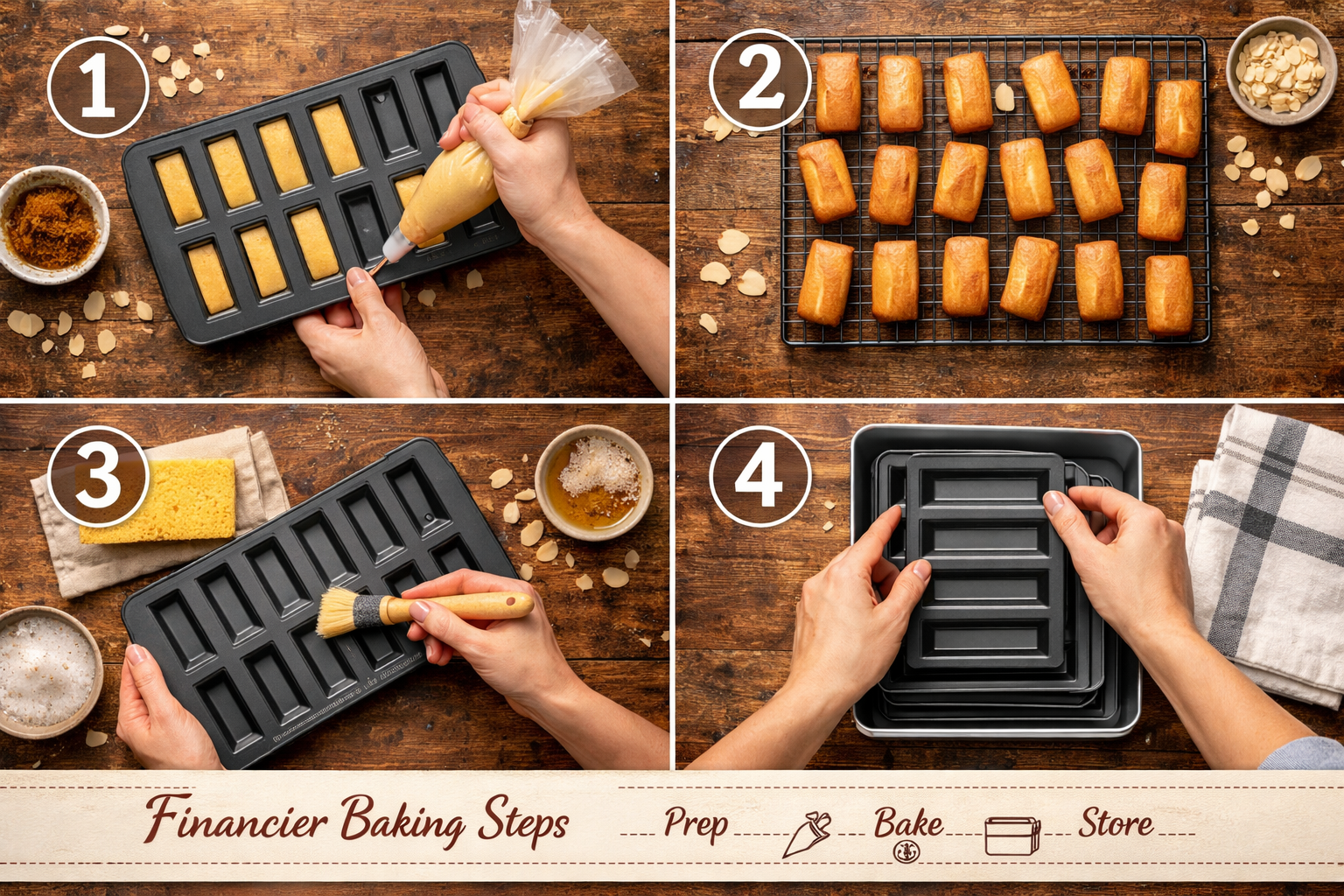 1

2

3

4

Financier Baking Steps Prep Bake Store